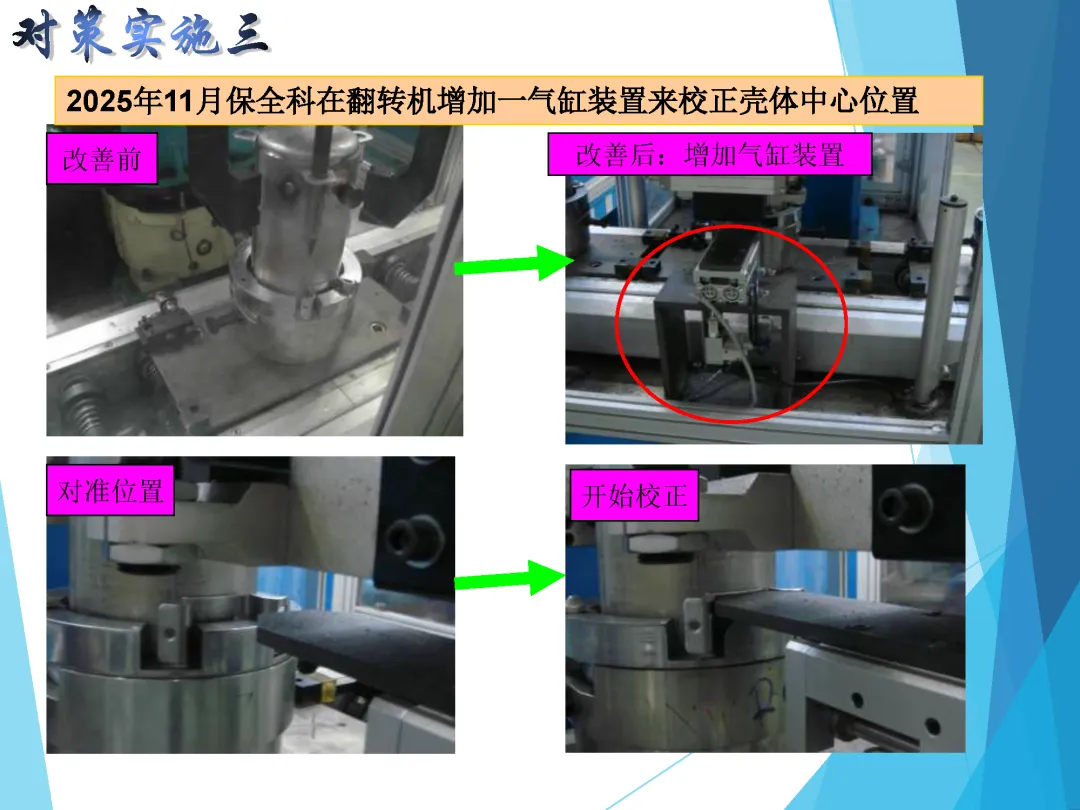 对策实施三

2025年11月保全科在翻转机增加一气缸装置来校正壳体中心位置

改善前

改善后：增加气缸装置

对准位置

开始校正