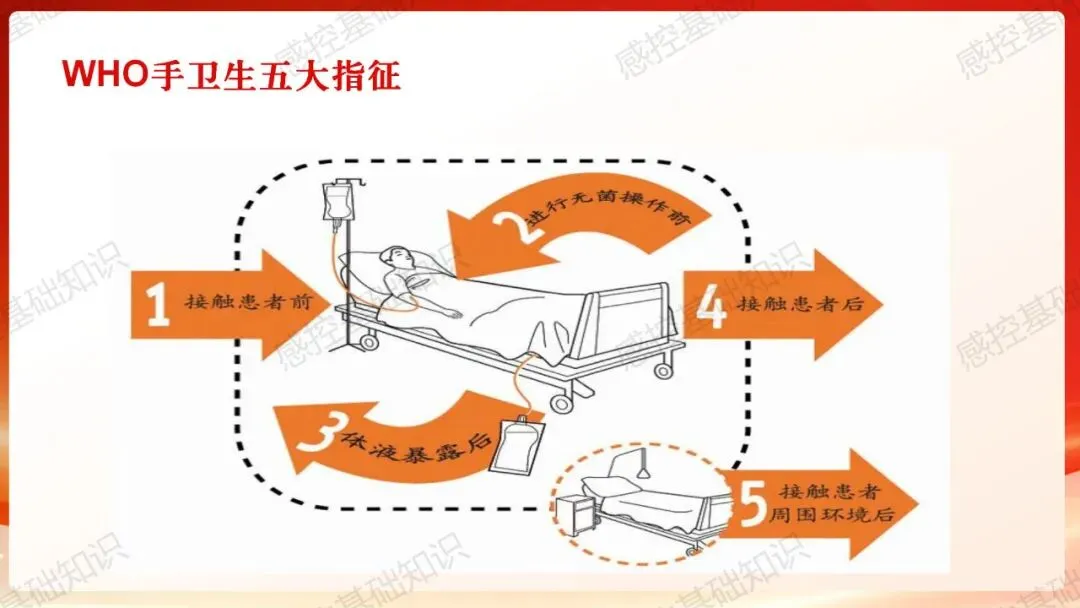 WHO手卫生五大指征

1 接触患者前

2 进行无菌操作前

3 体液暴露后

4 接触患者后

5 接触患者周围环境后

感控基础知识