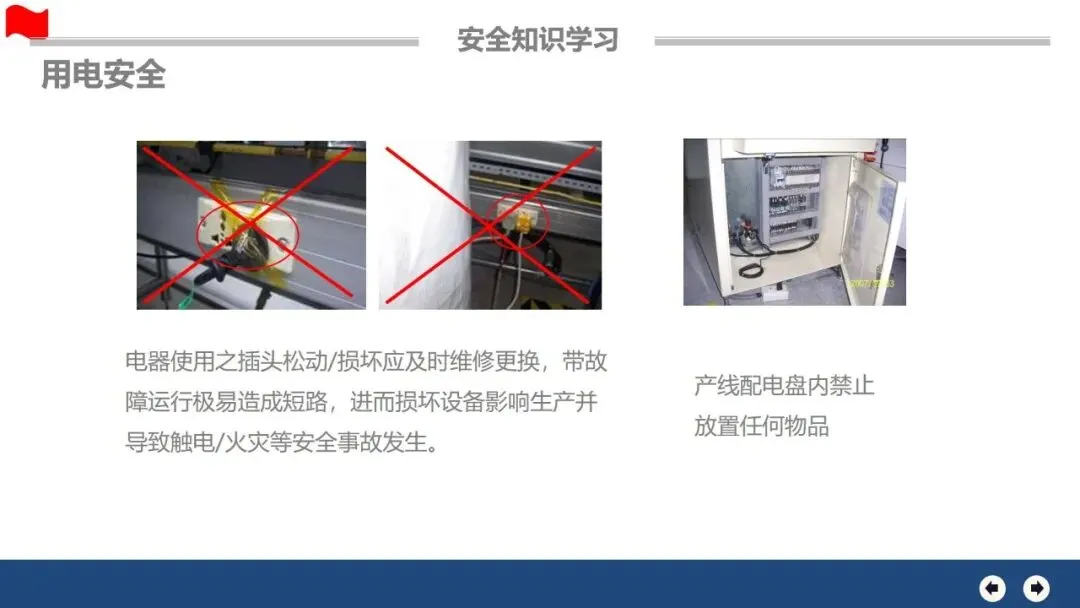 安全知识学习

用电安全

电器使用之插头松动/损坏应及时维修更换，带故障运行极易造成短路，进而损坏设备影响生产并导致触电/火灾等安全事故发生。

产线配电盘内禁止放置任何物品