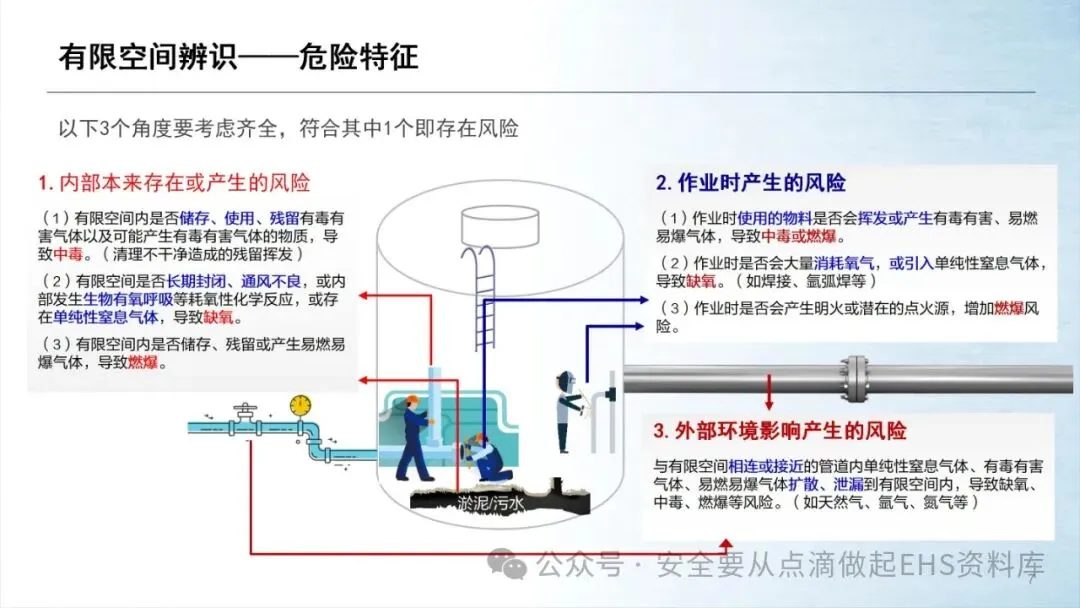 有限空间辨识——危险特征

以下3个角度要考虑齐全，符合其中1个即存在风险

1. 内部本来存在或产生的风险

（1）有限空间内是否储存、使用、残留有毒有害气体以及可能产生有毒有害气体的物质，导致中毒。（清理不干净造成的残留挥发）

（2）有限空间是否长期封闭、通风不良，或内部发生生物有氧呼吸等耗氧性化学反应，或存在单纯性窒息气体，导致缺氧。

（3）有限空间内是否储存、残留或产生易燃易爆气体，导致燃爆。

2. 作业时产生的风险

（1）作业时使用的物料是否会挥发或产生有毒有害、易燃易爆气体，导致中毒或燃爆。

（2）作业时是否会大量消耗氧气，或引入单纯性窒息气体，导致缺氧。（如焊接、氩弧焊等）

（3）作业时是否会产生明火或潜在的点火源，增加燃爆风险。

3. 外部环境影响产生的风险

与有限空间相连或接近的管道内单纯性窒息气体、有毒有害气体、易燃易爆气体扩散、泄漏到有限空间内，导致缺氧、中毒、燃爆等风险。（如天然气、氩气、氮气等）

淤泥/污水

公众号 · 安全要从点滴做起EHS资料库

7