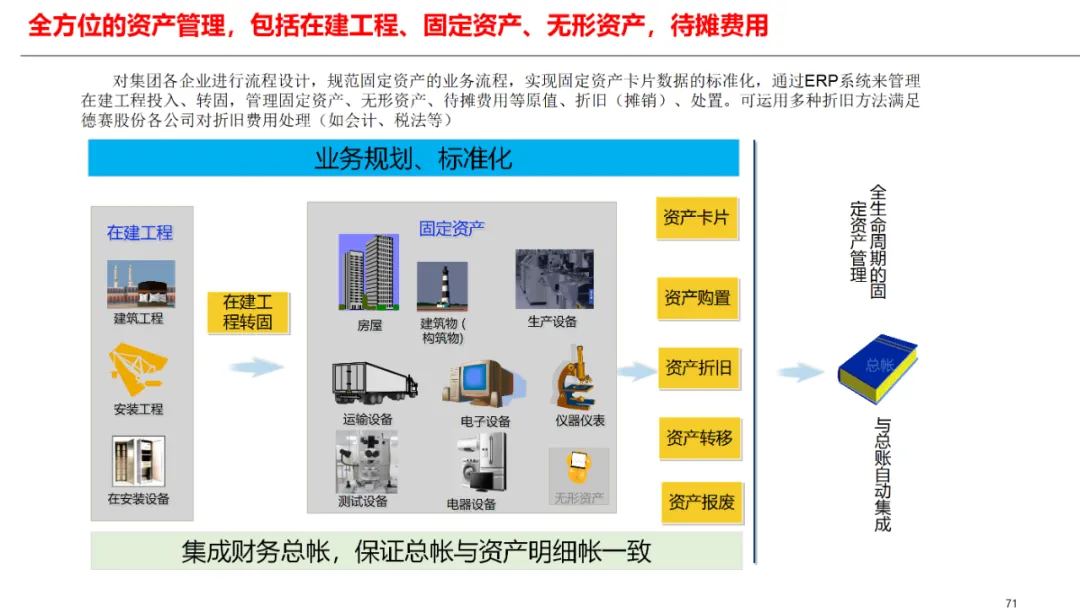 全方位的资产管理，包括在建工程、固定资产、无形资产，待摊费用

对集团各企业进行流程设计，规范固定资产的业务流程，实现固定资产卡片数据的标准化，通过ERP系统来管理在建工程投入、转固，管理固定资产、无形资产、待摊费用等原值、折旧（摊销）、处置。可运用多种折旧方法满足德赛股份各公司对折旧费用处理（如会计、税法等）

业务规划、标准化

在建工程

建筑工程

安装工程

在安装设备

在建工程转固

固定资产

房屋

建筑物（构筑物）

生产设备

运输设备

电子设备

仪器仪表

测试设备

电器设备

无形资产

资产卡片

资产购置

资产折旧

资产转移

资产报废

全生命周期的固定资产管理

总帐

与总账自动集成

集成财务总帐，保证总帐与资产明细帐一致

71