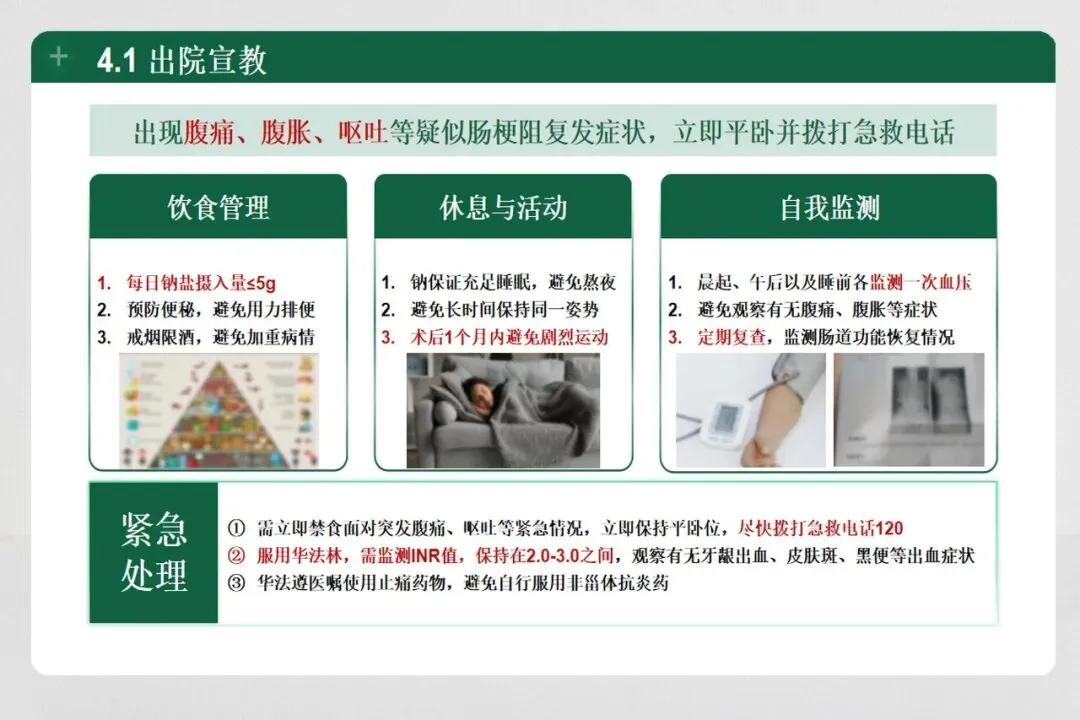 + 4.1 出院宣教

出现腹痛、腹胀、呕吐等疑似肠梗阻复发症状，立即平卧并拨打急救电话

饮食管理

1. 每日钠盐摄入量≤5g
2. 预防便秘，避免用力排便
3. 戒烟限酒，避免加重病情

休息与活动

1. 钠保证充足睡眠，避免熬夜
2. 避免长时间保持同一姿势
3. 术后1个月内避免剧烈运动

自我监测

1. 晨起、午后以及睡前各监测一次血压
2. 避免观察有无腹痛、腹胀等症状
3. 定期复查，监测肠道功能恢复情况

紧急处理

① 需立即禁食面对突发腹痛、呕吐等紧急情况，立即保持平卧位，尽快拨打急救电话120
② 服用华法林，需监测INR值，保持在2.0-3.0之间，观察有无牙龈出血、皮肤斑、黑便等出血症状
③ 华法遵医嘱使用止痛药物，避免自行服用非甾体抗炎药