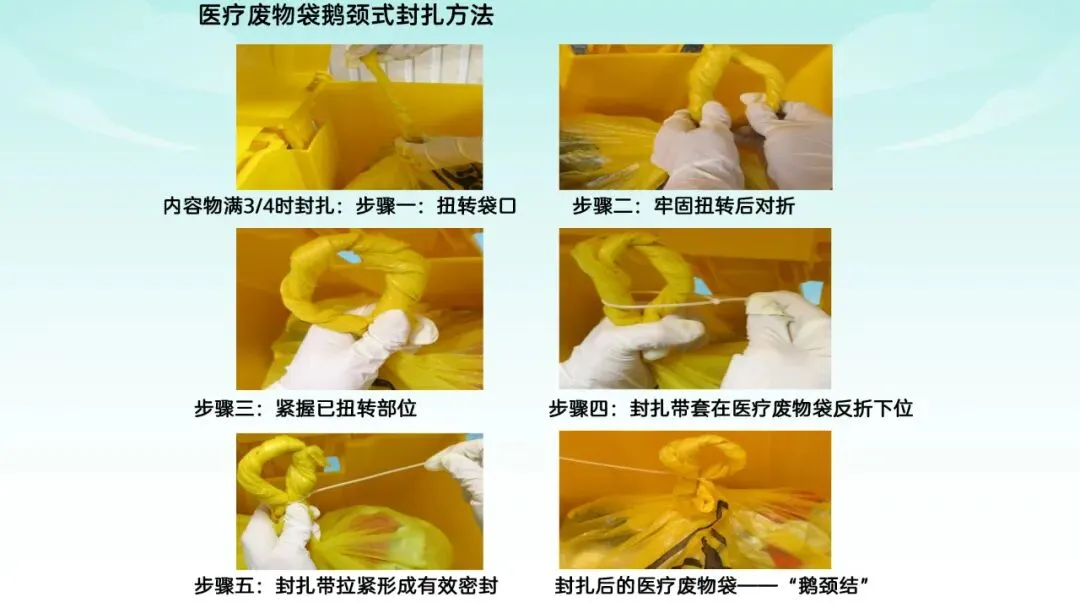 医疗废物袋鹅颈式封扎方法

内容物满3/4时封扎：步骤一：扭转袋口

步骤二：牢固扭转后对折

步骤三：紧握已扭转部位

步骤四：封扎带套在医疗废物袋反折下位

步骤五：封扎带拉紧形成有效密封

封扎后的医疗废物袋——“鹅颈结”