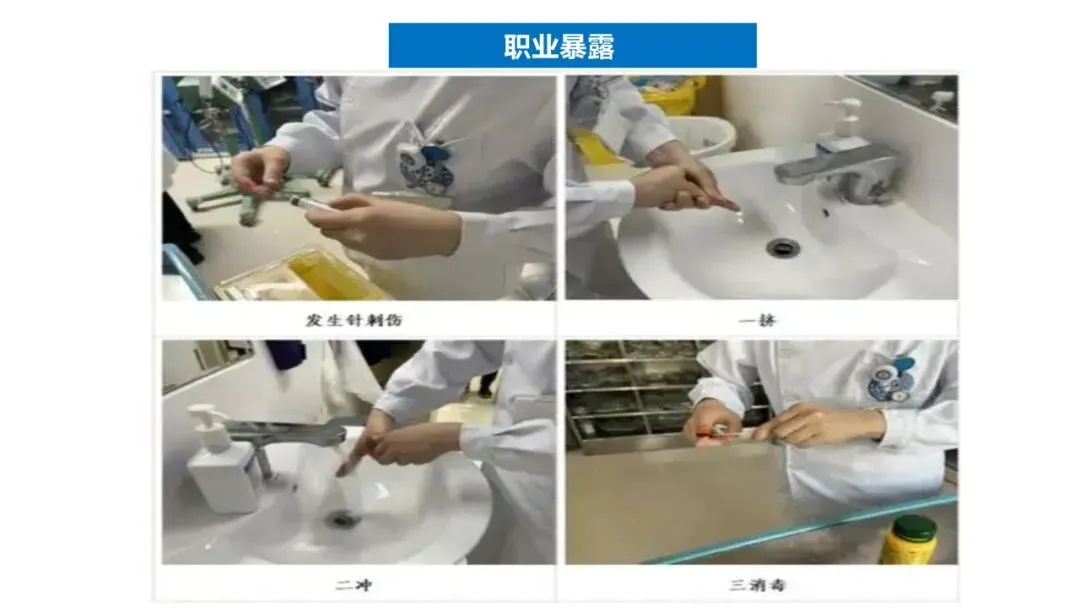 职业暴露

发生针刺伤

一挤

二冲

三消毒