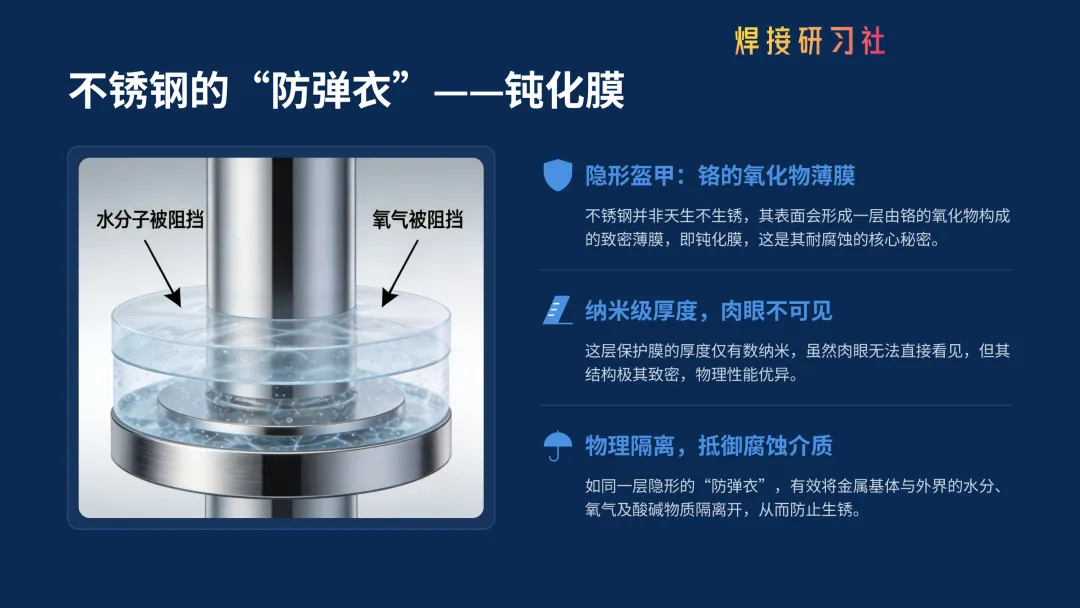 焊接研习社

不锈钢的“防弹衣”——钝化膜

水分子被阻挡

氧气被阻挡

隐形盔甲：铬的氧化物薄膜

不锈钢并非天生不生锈，其表面会形成一层由铬的氧化物构成的致密薄膜，即钝化膜，这是其耐腐蚀的核心秘密。

纳米级厚度，肉眼不可见

这层保护膜的厚度仅有数纳米，虽然肉眼无法直接看见，但其结构极其致密，物理性能优异。

物理隔离，抵御腐蚀介质

如同一层隐形的“防弹衣”，有效将金属基体与外界的水分、氧气及酸碱物质隔离开，从而防止生锈。