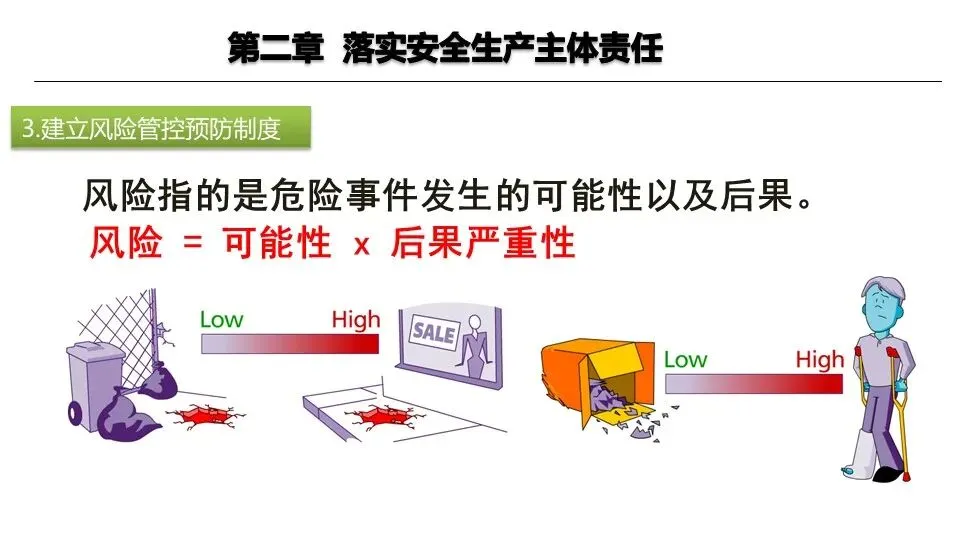 第二章 落实安全生产主体责任

3.建立风险管控预防制度

风险指的是危险事件发生的可能性以及后果。

风险 = 可能性 x 后果严重性

Low High

SALE

Low High