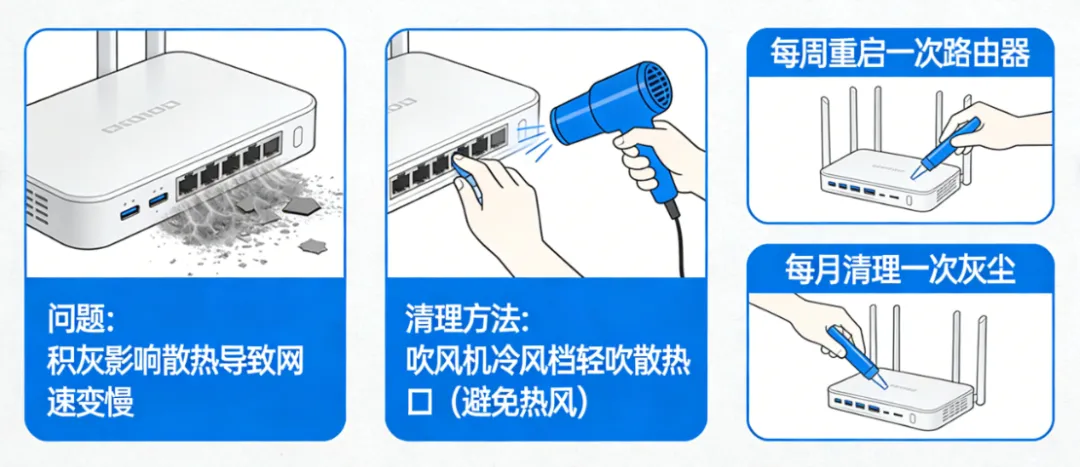 问题:
积灰影响散热导致网速变慢

清理方法:
吹风机冷风档轻吹散热口（避免热风）

每周重启一次路由器

每月清理一次灰尘