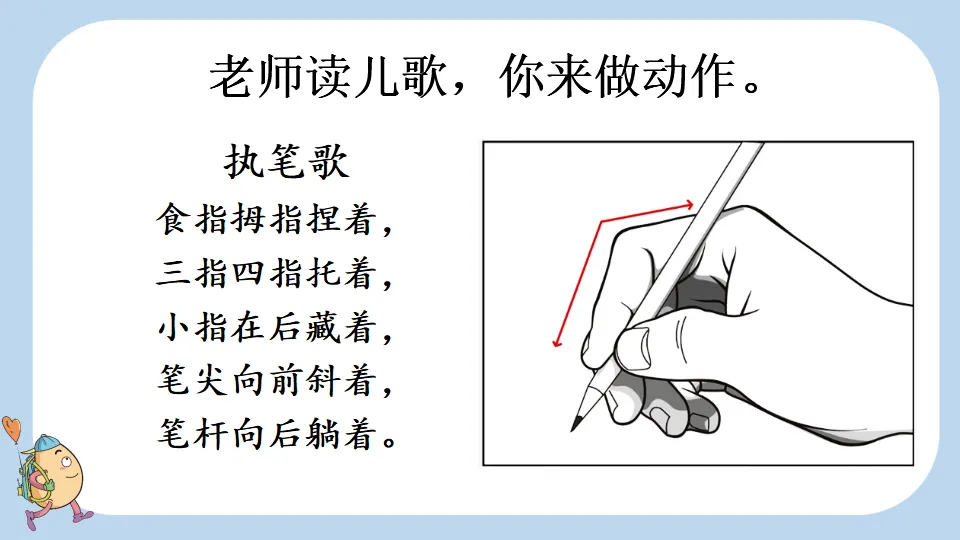 老师读儿歌，你来做动作。

执笔歌

食指拇指捏着，
三指四指托着，
小指在后藏着，
笔尖向前斜着，
笔杆向后躺着。