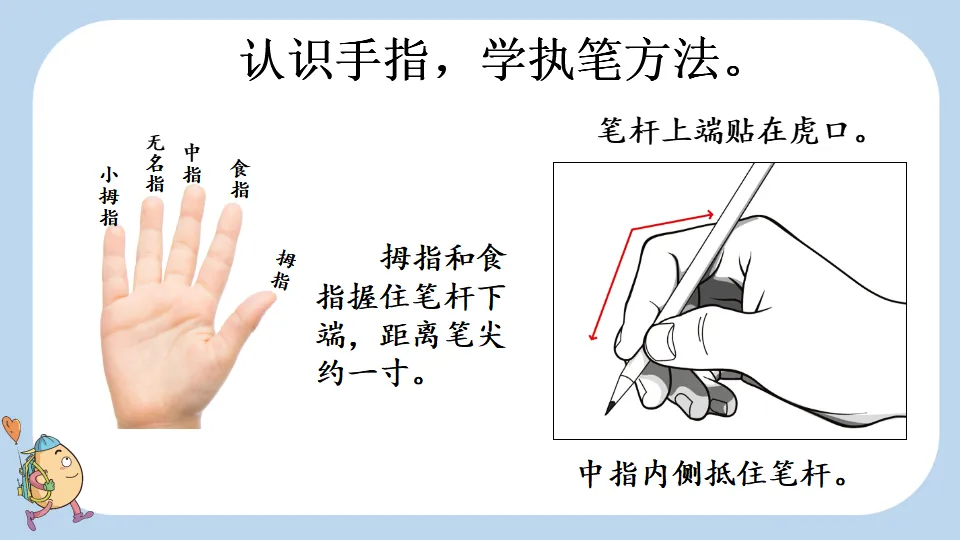 认识手指，学执笔方法。

小拇指

无名指

中指

食指

拇指

拇指和食指握住笔杆下端，距离笔尖约一寸。

笔杆上端贴在虎口。

中指内侧抵住笔杆。