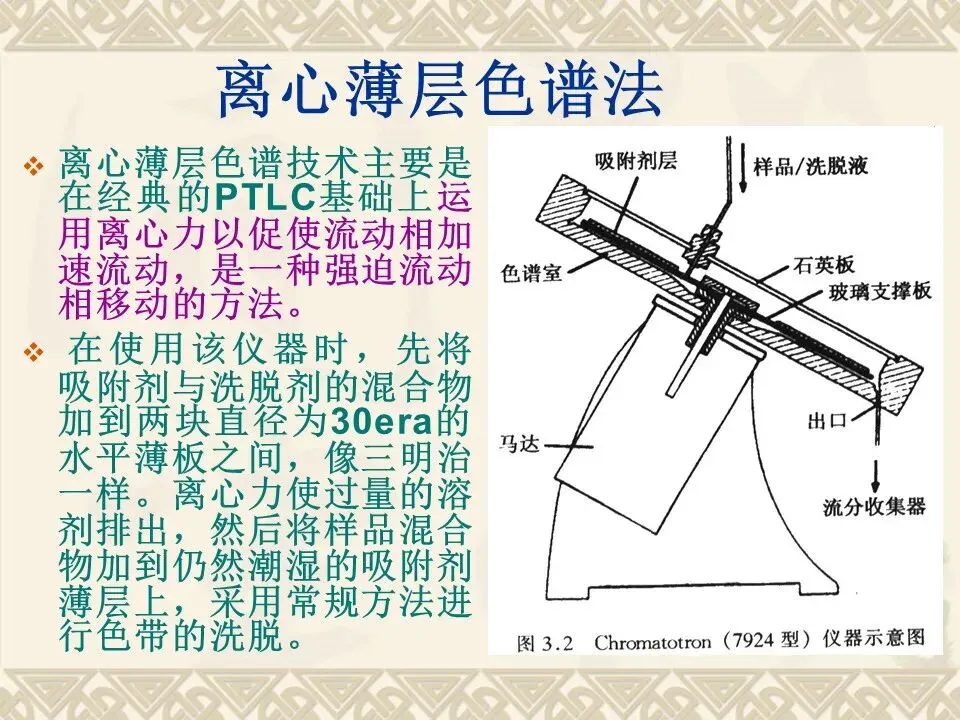 离心薄层色谱法

❖ 离心薄层色谱技术主要是在经典的PTLC基础上运用离心力以促使流动相加速流动，是一种强迫流动相移动的方法。

❖ 在使用该仪器时，先将吸附剂与洗脱剂的混合物加到两块直径为30era的水平薄板之间，像三明治一样。离心力使过量的溶剂排出，然后将样品混合物加到仍然潮湿的吸附剂薄层上，采用常规方法进行色带的洗脱。

吸附剂层
样品/洗脱液
色谱室
石英板
玻璃支撑板
出口
马达
流分收集器

图 3.2 Chromatotron（7924 型）仪器示意图