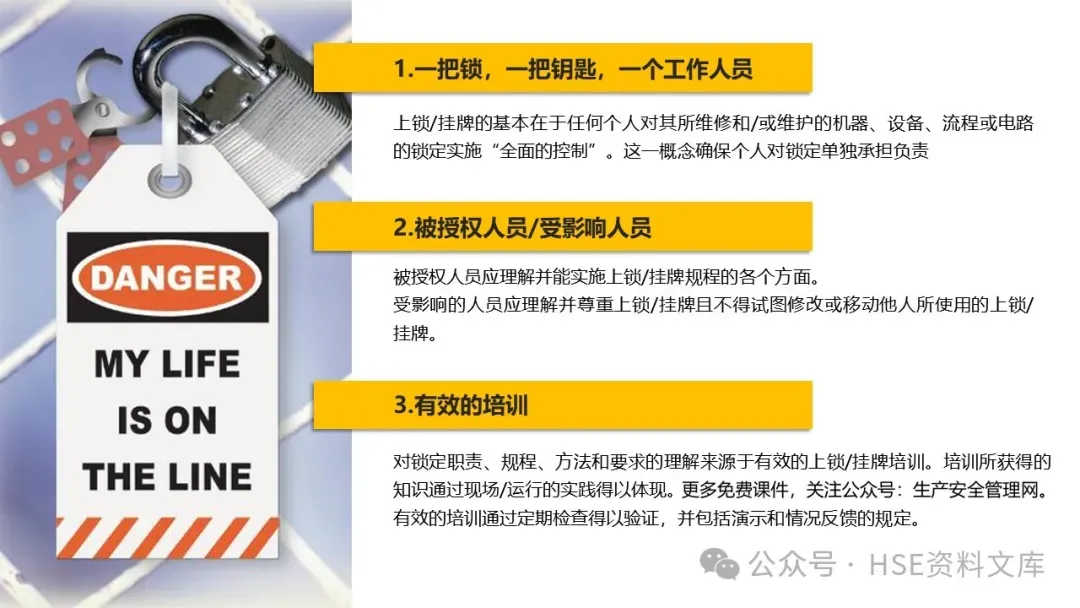 DANGER

MY LIFE IS ON THE LINE

1.一把锁，一把钥匙，一个工作人员

上锁/挂牌的基本在于任何个人对其所维修和/或维护的机器、设备、流程或电路的锁定实施“全面的控制”。这一概念确保个人对锁定单独承担负责

2.被授权人员/受影响人员

被授权人员应理解并能实施上锁/挂牌规程的各个方面。
受影响的人员应理解并尊重上锁/挂牌且不得试图修改或移动他人所使用的上锁/挂牌。

3.有效的培训

对锁定职责、规程、方法和要求的理解来源于有效的上锁/挂牌培训。培训所获得的知识通过现场/运行的实践得以体现。更多免费课件，关注公众号：生产安全管理网。有效的培训通过定期检查得以验证，并包括演示和情况反馈的规定。

公众号 · HSE资料文库