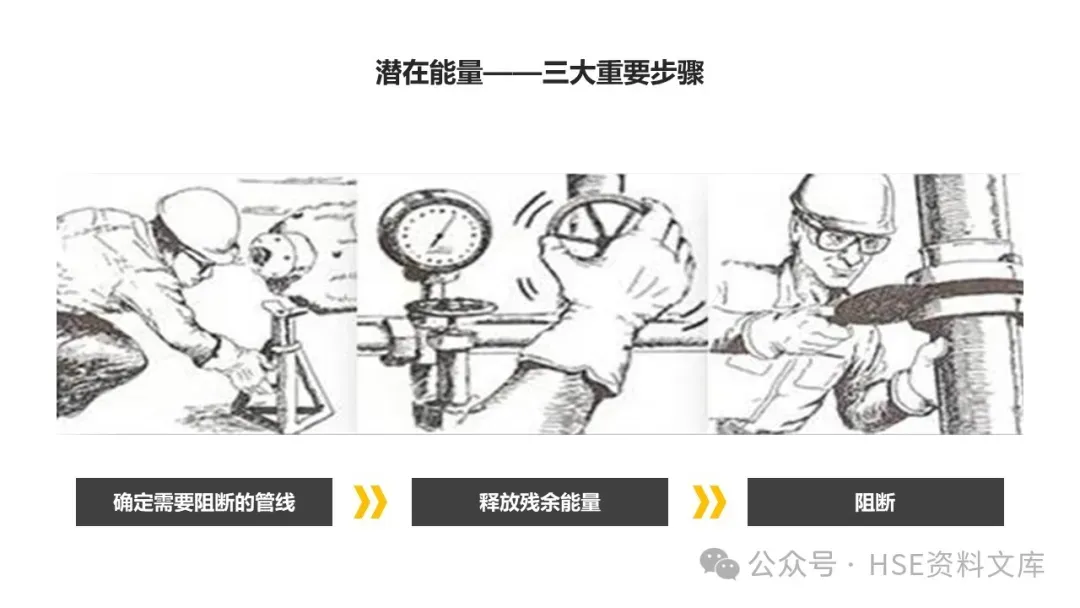 潜在能量——三大重要步骤

确定需要阻断的管线

释放残余能量

阻断

公众号 · HSE资料文库