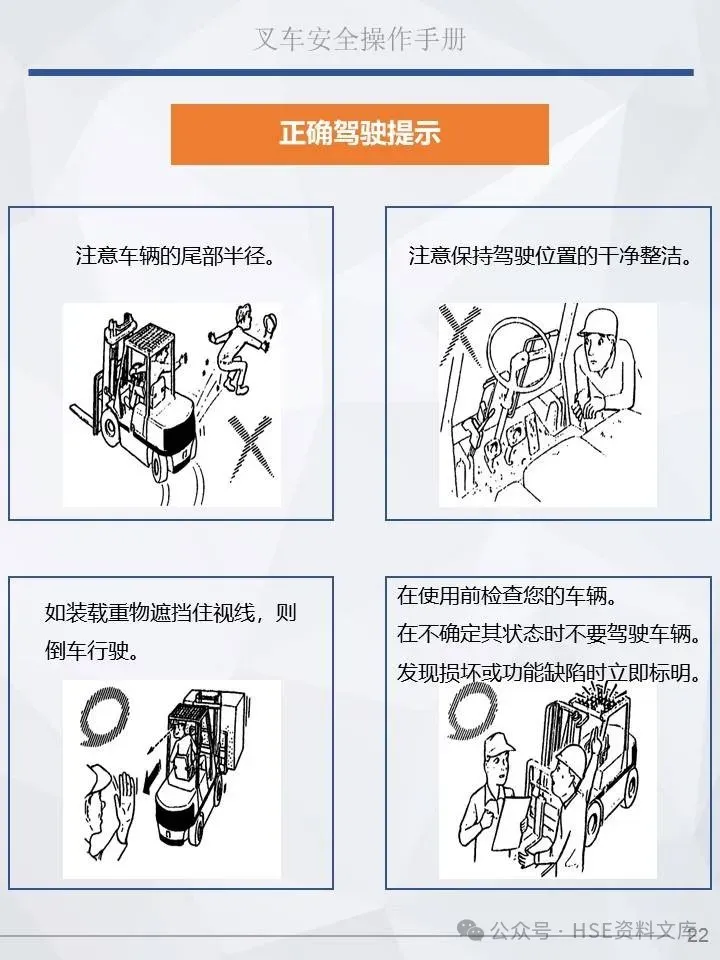 叉车安全操作手册

正确驾驶提示

注意车辆的尾部半径。

注意保持驾驶位置的干净整洁。

如装载重物遮挡住视线，则倒车行驶。

在使用前检查您的车辆。
在不确定其状态时不要驾驶车辆。
发现损坏或功能缺陷时立即标明。

公众号 · HSE资料文库

22