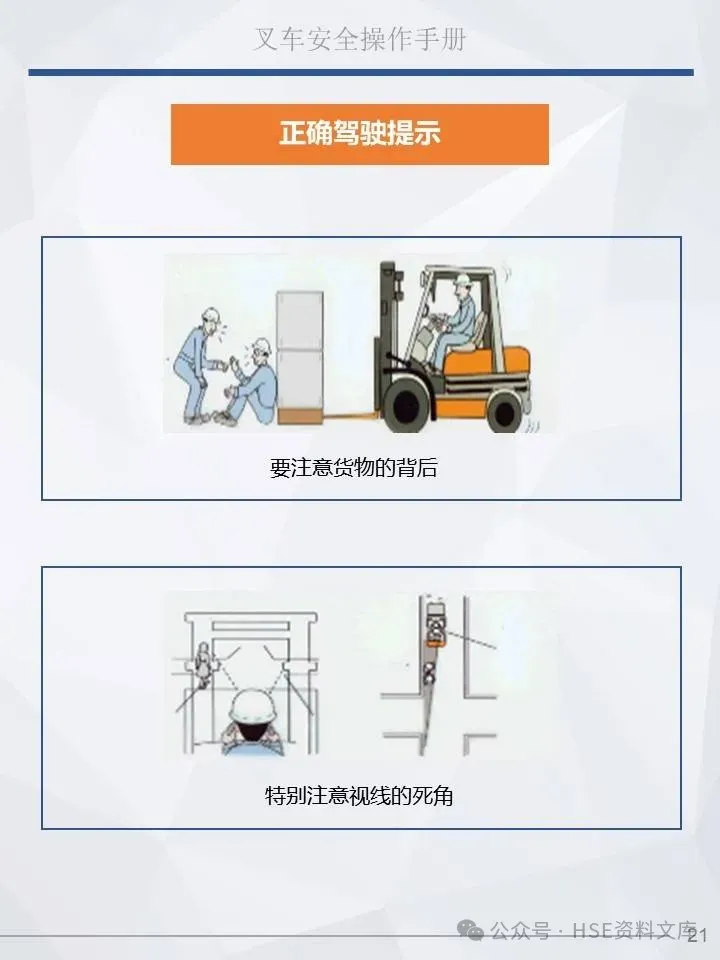 叉车安全操作手册

正确驾驶提示

要注意货物的背后

特别注意视线的死角

公众号 · HSE资料文库

21