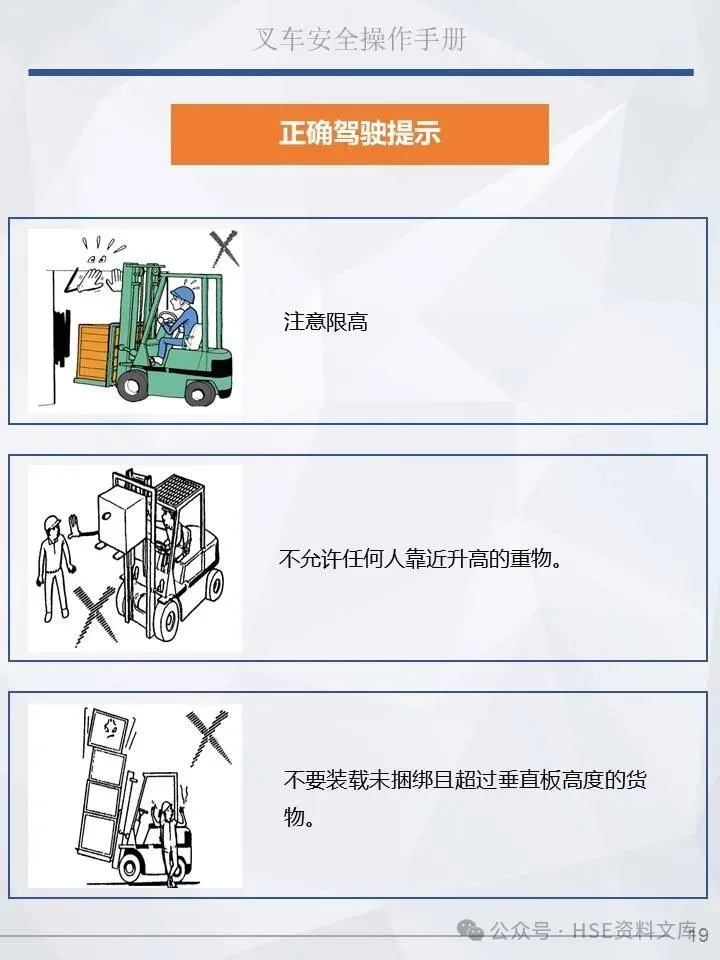 叉车安全操作手册

正确驾驶提示

注意限高

不允许任何人靠近升高的重物。

不要装载未捆绑且超过垂直板高度的货物。

公众号 · HSE资料文库 19