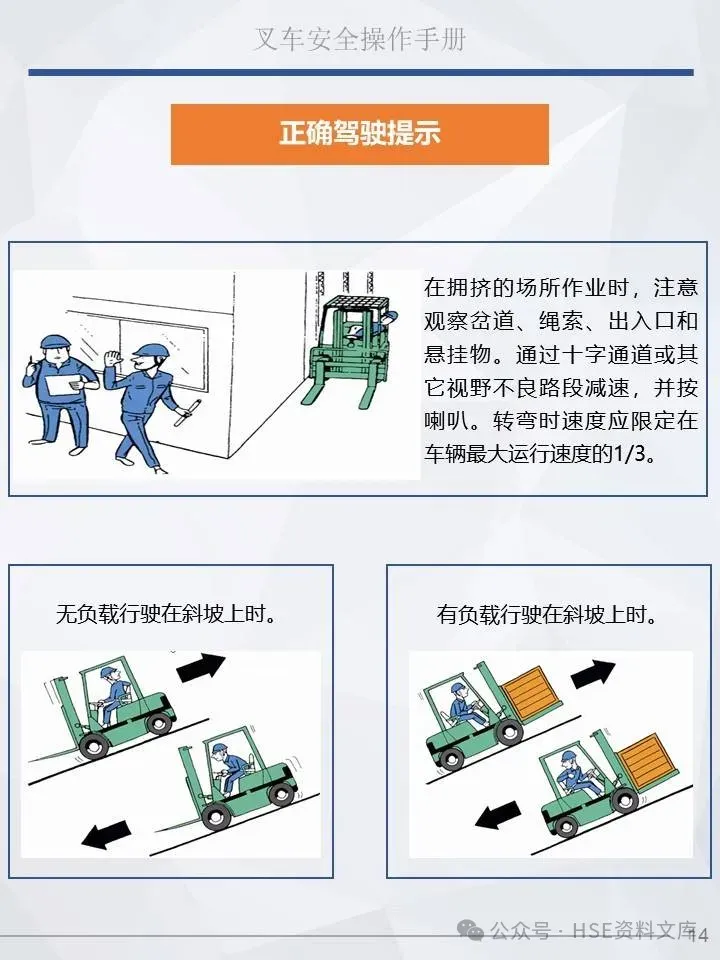 叉车安全操作手册

正确驾驶提示

在拥挤的场所作业时，注意观察岔道、绳索、出入口和悬挂物。通过十字通道或其它视野不良路段减速，并按喇叭。转弯时速度应限定在车辆最大运行速度的1/3。

无负载行驶在斜坡上时。

有负载行驶在斜坡上时。

公众号 · HSE资料文库

14