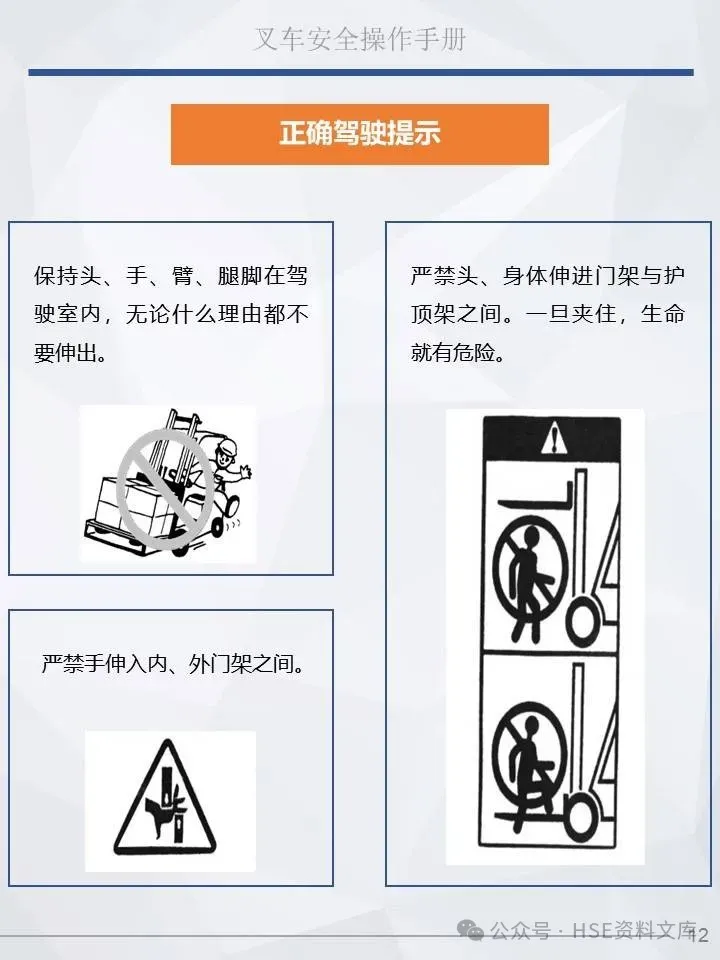 叉车安全操作手册

正确驾驶提示

保持头、手、臂、腿脚在驾驶室内，无论什么理由都不要伸出。

严禁手伸入内、外门架之间。

严禁头、身体伸进门架与护顶架之间。一旦夹住，生命就有危险。

公众号 · HSE资料文库

12