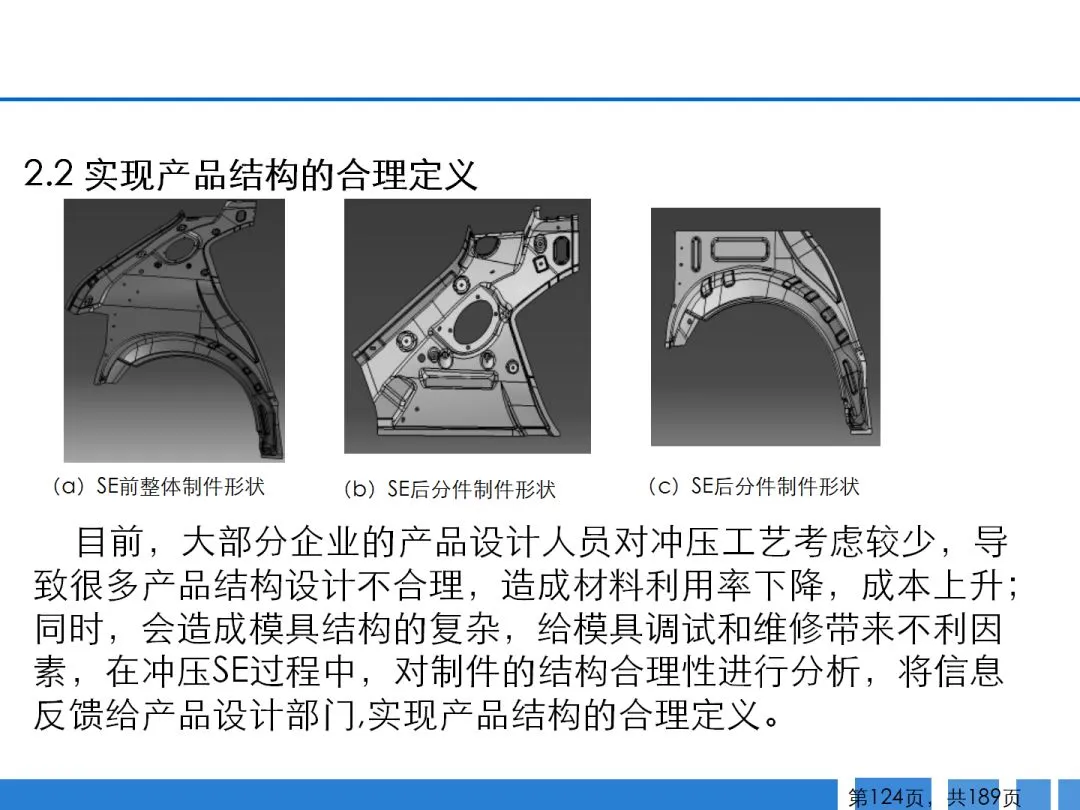 2.2 实现产品结构的合理定义

（a）SE前整体制件形状

（b）SE后分件制件形状

（c）SE后分件制件形状

目前，大部分企业的产品设计人员对冲压工艺考虑较少，导致很多产品结构设计不合理，造成材料利用率下降，成本上升；同时，会造成模具结构的复杂，给模具调试和维修带来不利因素，在冲压SE过程中，对制件的结构合理性进行分析，将信息反馈给产品设计部门,实现产品结构的合理定义。

第124页，共189页