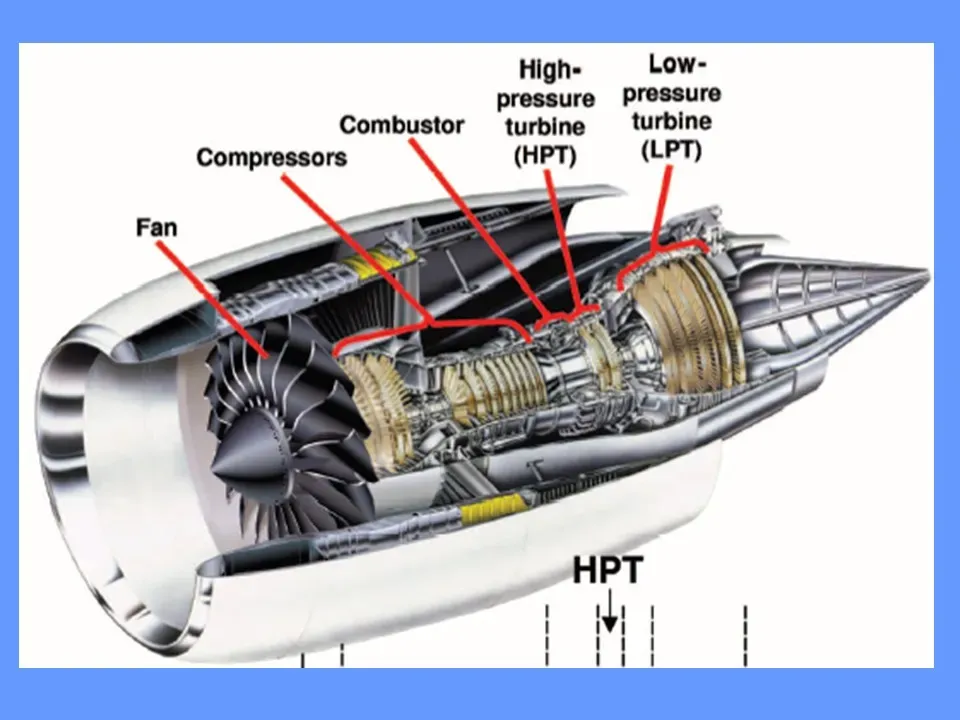 Fan
Compressors
Combustor
High-pressure turbine (HPT)
Low-pressure turbine (LPT)
HPT