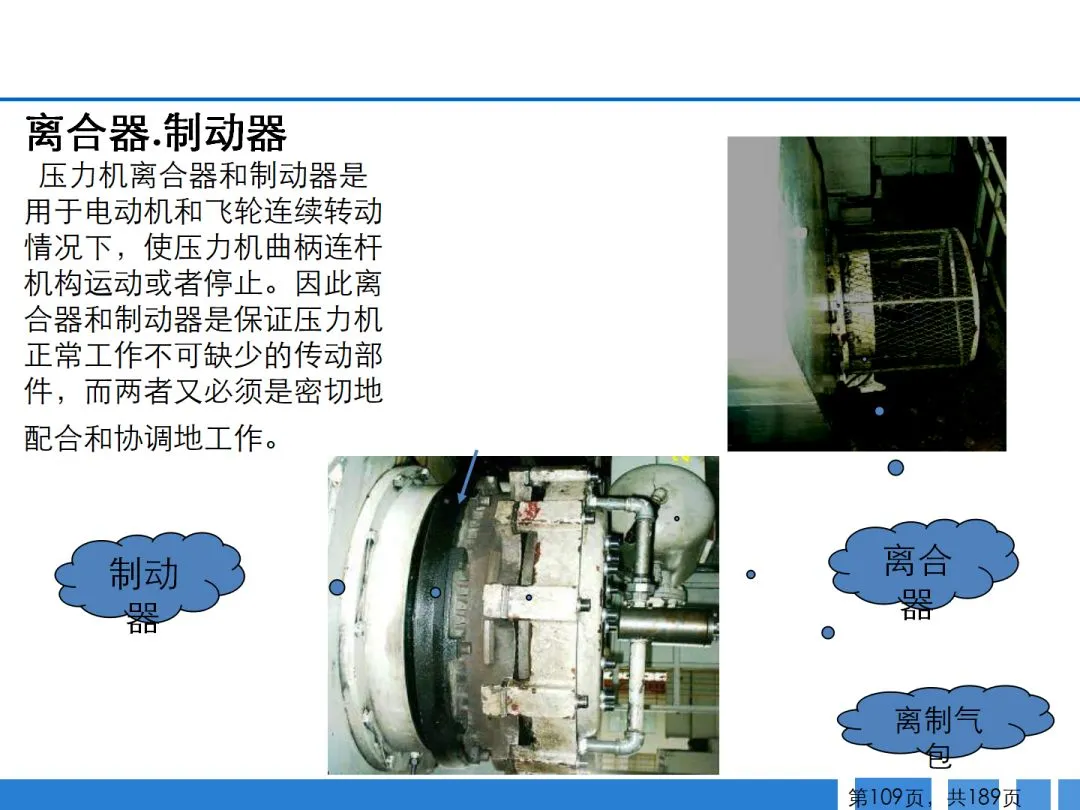 离合器.制动器

压力机离合器和制动器是用于电动机和飞轮连续转动情况下，使压力机曲柄连杆机构运动或者停止。因此离合器和制动器是保证压力机正常工作不可缺少的传动部件，而两者又必须是密切地配合和协调地工作。

制动器

离合器

离制气包

第109页，共189页