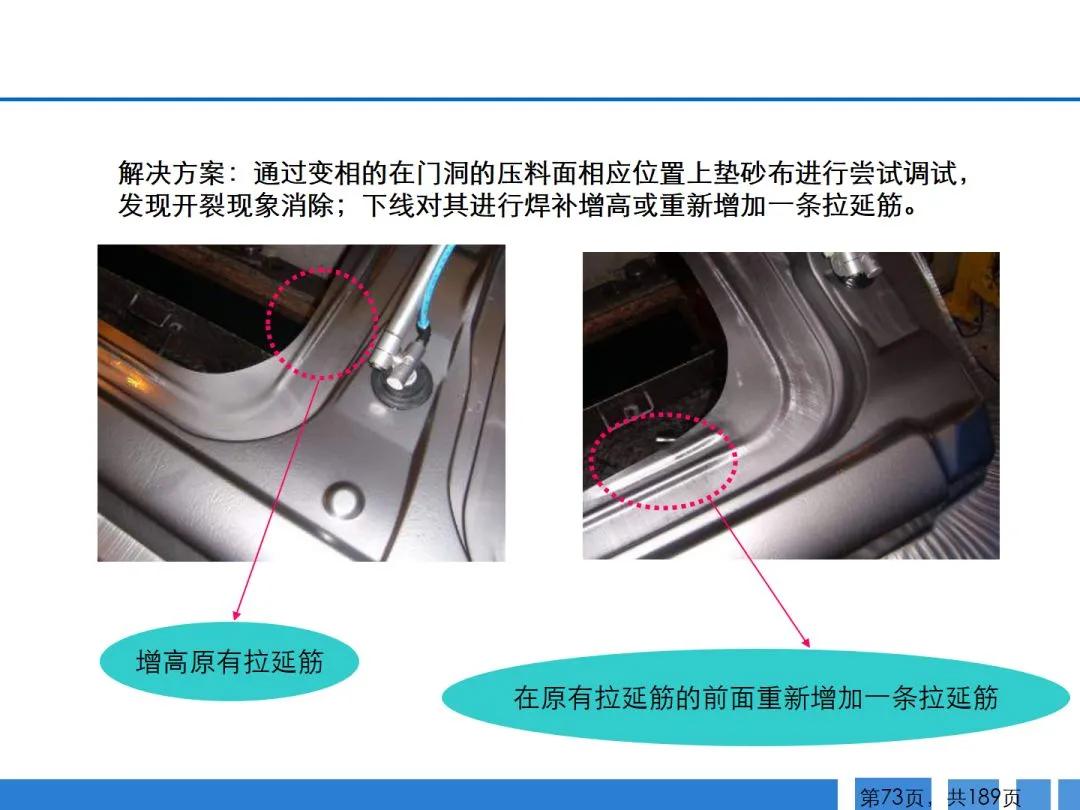 解决方案：通过变相的在门洞的压料面相应位置上垫砂布进行尝试调试，发现开裂现象消除；下线对其进行焊补增高或重新增加一条拉延筋。

增高原有拉延筋

在原有拉延筋的前面重新增加一条拉延筋

第73页，共189页