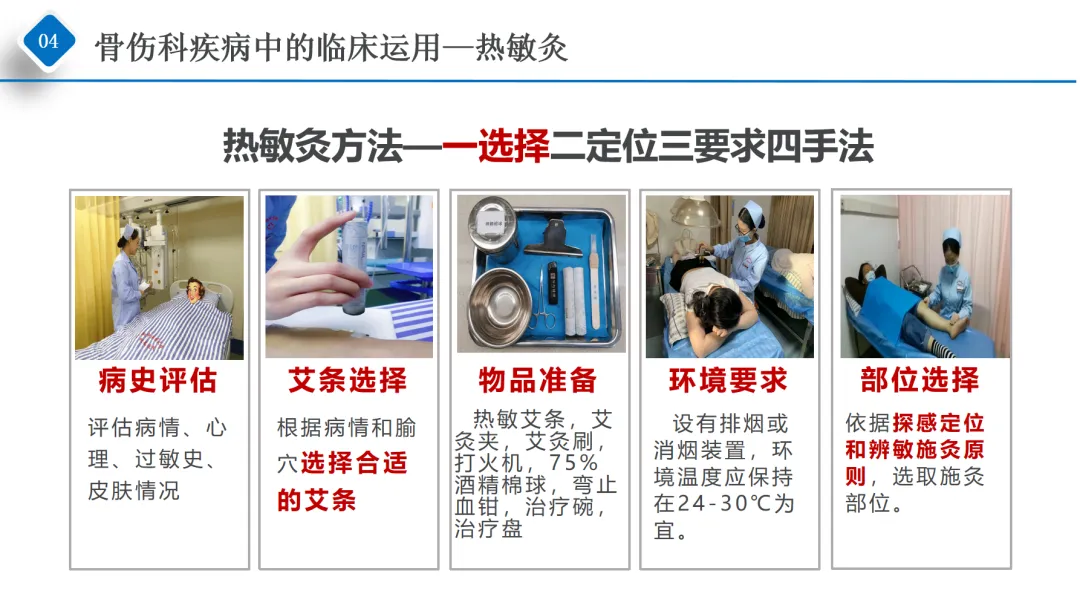 04

骨伤科疾病中的临床运用—热敏灸

热敏灸方法—一选择二定位三要求四手法

病史评估

评估病情、心理、过敏史、皮肤情况

艾条选择

根据病情和腧穴选择合适的艾条

物品准备

热敏艾条，艾灸夹，艾灸刷，打火机，75%酒精棉球，弯止血钳，治疗碗，治疗盘

环境要求

设有排烟或消烟装置，环境温度应保持在24-30℃为宜。

部位选择

依据探感定位和辨敏施灸原则，选取施灸部位。