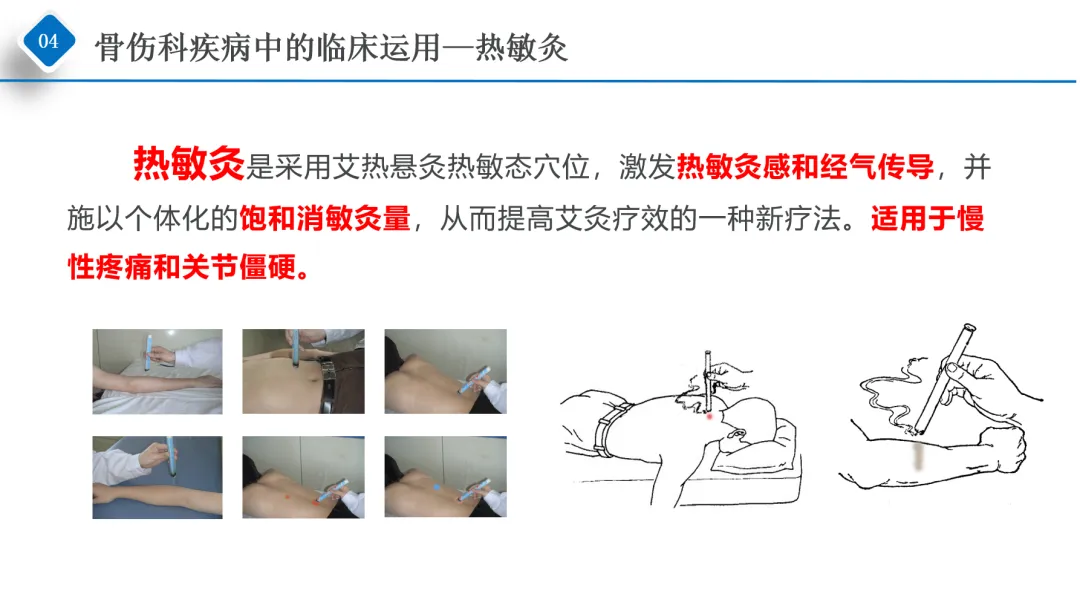 04

骨伤科疾病中的临床运用—热敏灸

热敏灸是采用艾热悬灸热敏态穴位，激发热敏灸感和经气传导，并施以个体化的饱和消敏灸量，从而提高艾灸疗效的一种新疗法。适用于慢性疼痛和关节僵硬。