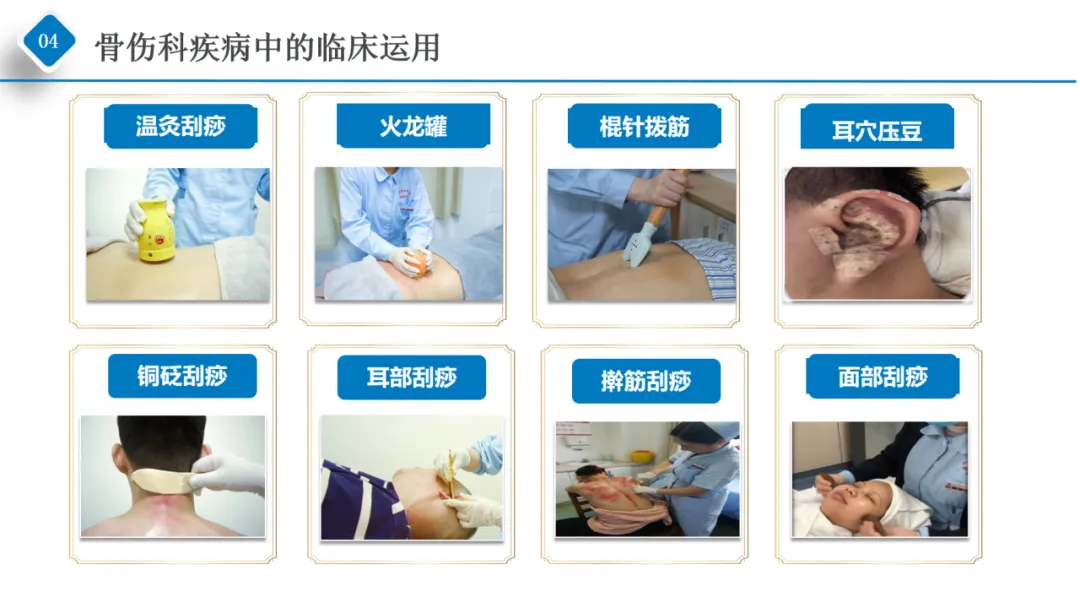 04

骨伤科疾病中的临床运用

温灸刮痧

火龙罐

棍针拨筋

耳穴压豆

铜砭刮痧

耳部刮痧

擀筋刮痧

面部刮痧