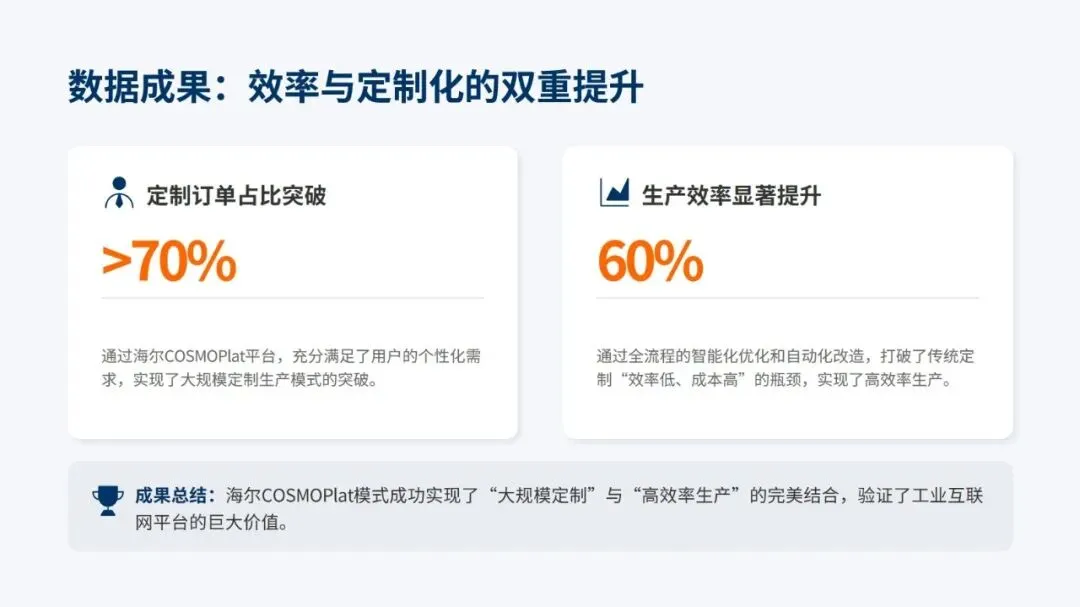 数据成果：效率与定制化的双重提升

定制订单占比突破

>70%

通过海尔COSMOPlat平台，充分满足了用户的个性化需求，实现了大规模定制生产模式的突破。

生产效率显著提升

60%

通过全流程的智能化优化和自动化改造，打破了传统定制“效率低、成本高”的瓶颈，实现了高效率生产。

成果总结：海尔COSMOPlat模式成功实现了“大规模定制”与“高效率生产”的完美结合，验证了工业互联网平台的巨大价值。