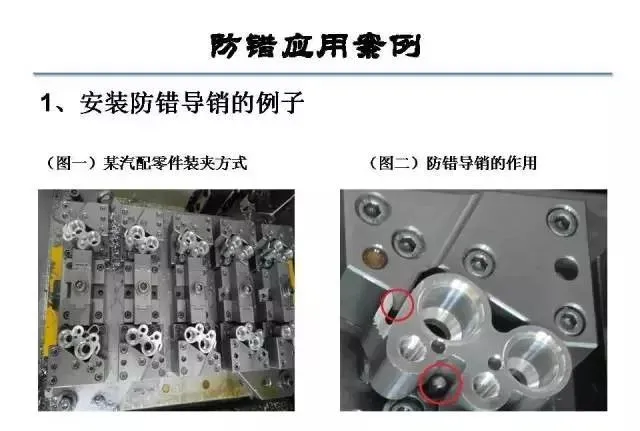 防错应用案例

1、安装防错导销的例子

（图一）某汽配零件装夹方式

（图二）防错导销的作用