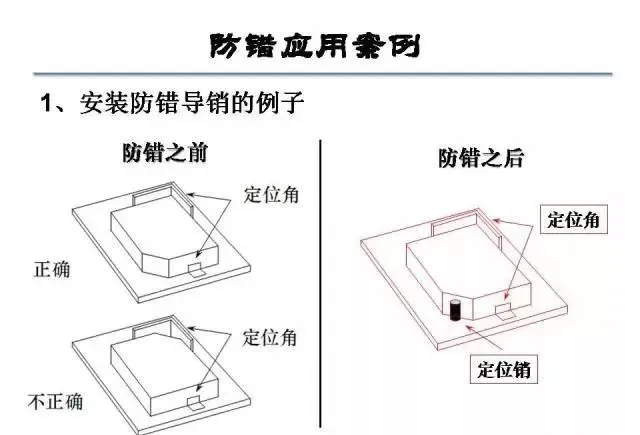 防错应用案例

1、安装防错导销的例子

防错之前

定位角

正确

定位角

不正确

防错之后

定位角

定位销