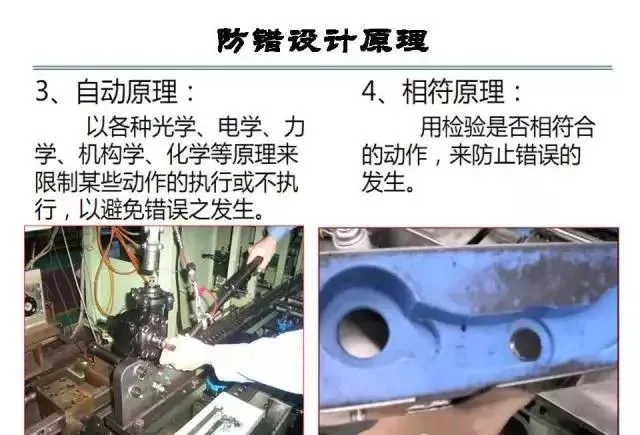 防错设计原理

3、自动原理：

以各种光学、电学、力学、机构学、化学等原理来限制某些动作的执行或不执行，以避免错误之发生。

4、相符原理：

用检验是否相符合的动作，来防止错误的发生。