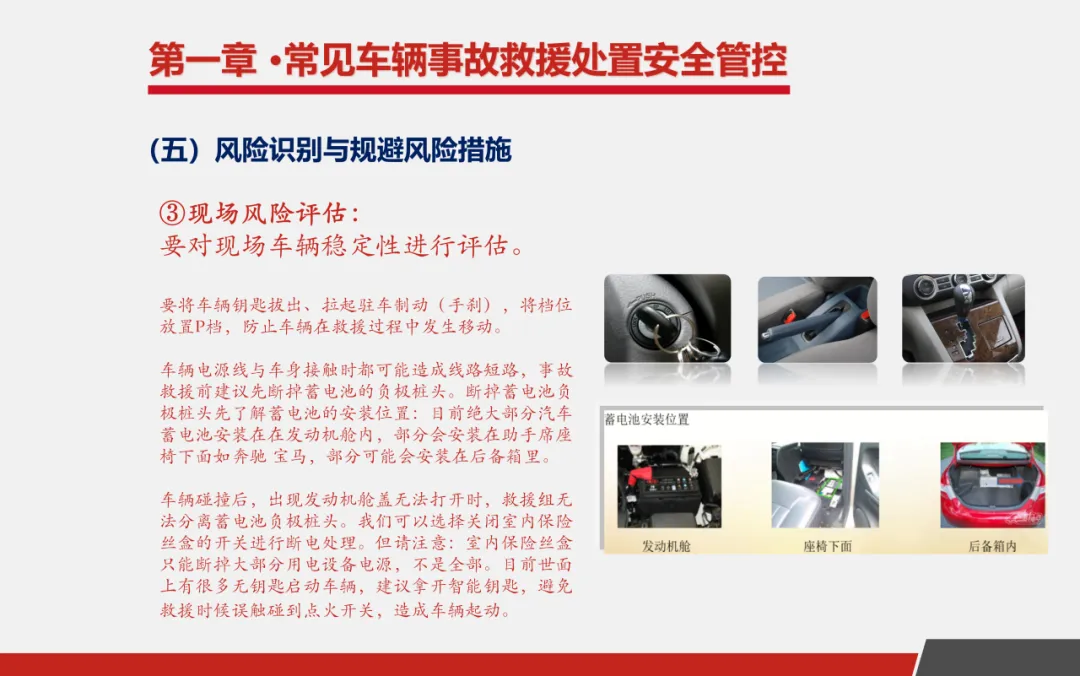 第一章 •常见车辆事故救援处置安全管控

（五）风险识别与规避风险措施

③现场风险评估：
要对现场车辆稳定性进行评估。

要将车辆钥匙拔出、拉起驻车制动（手刹），将档位放置P档，防止车辆在救援过程中发生移动。

车辆电源线与车身接触时都可能造成线路短路，事故救援前建议先断掉蓄电池的负极桩头。断掉蓄电池负极桩头先了解蓄电池的安装位置：目前绝大部分汽车蓄电池安装在在发动机舱内，部分会安装在助手席座椅下面如奔驰 宝马，部分可能会安装在后备箱里。

车辆碰撞后，出现发动机舱盖无法打开时，救援组无法分离蓄电池负极桩头。我们可以选择关闭室内保险丝盒的开关进行断电处理。但请注意：室内保险丝盒只能断掉大部分用电设备电源，不是全部。目前世面上有很多无钥匙启动车辆，建议拿开智能钥匙，避免救援时候误触碰到点火开关，造成车辆起动。

蓄电池安装位置

发动机舱

座椅下面

后备箱内