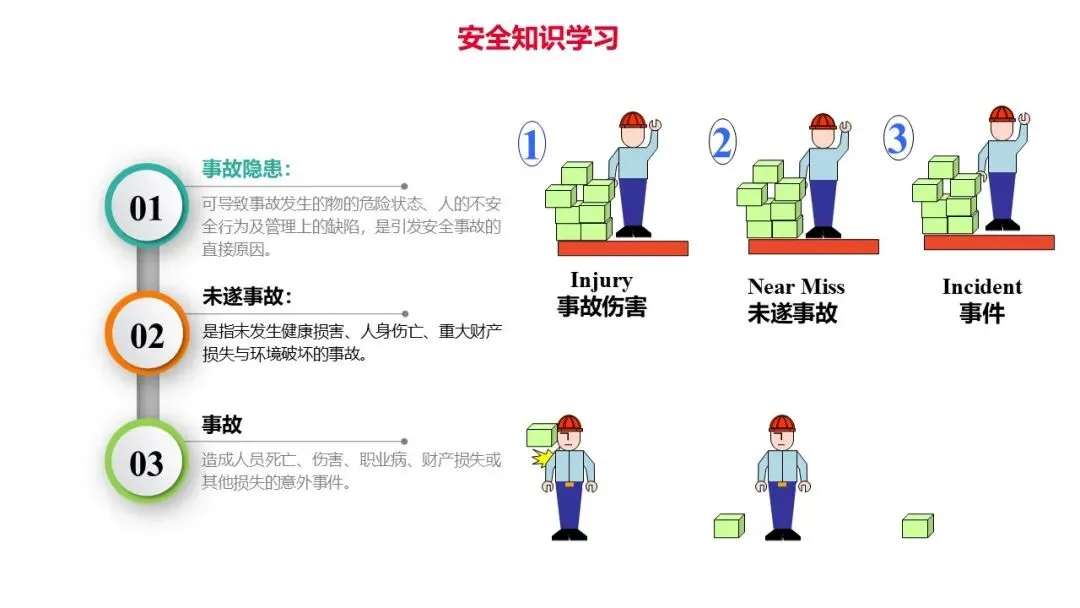 安全知识学习

01
事故隐患:
可导致事故发生的物的危险状态、人的不安全行为及管理上的缺陷，是引发安全事故的直接原因。

02
未遂事故:
是指未发生健康损害、人身伤亡、重大财产损失与环境破坏的事故。

03
事故
造成人员死亡、伤害、职业病、财产损失或其他损失的意外事件。

1
Injury
事故伤害

2
Near Miss
未遂事故

3
Incident
事件