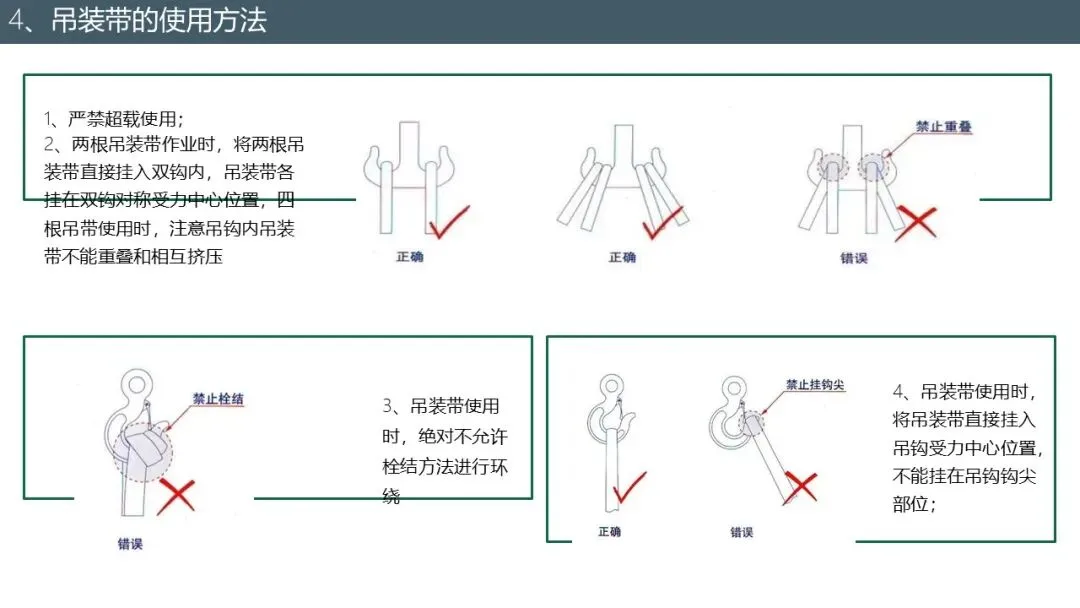 4、吊装带的使用方法

1、严禁超载使用；
2、两根吊装带作业时，将两根吊装带直接挂入双钩内，吊装带各挂在双钩对称受力中心位置，四根吊带使用时，注意吊钩内吊装带不能重叠和相互挤压

正确

正确

禁止重叠

错误

禁止栓结

错误

3、吊装带使用时，绝对不允许栓结方法进行环绕

正确

禁止挂钩尖

错误

4、吊装带使用时，将吊装带直接挂入吊钩受力中心位置，不能挂在吊钩钩尖部位；