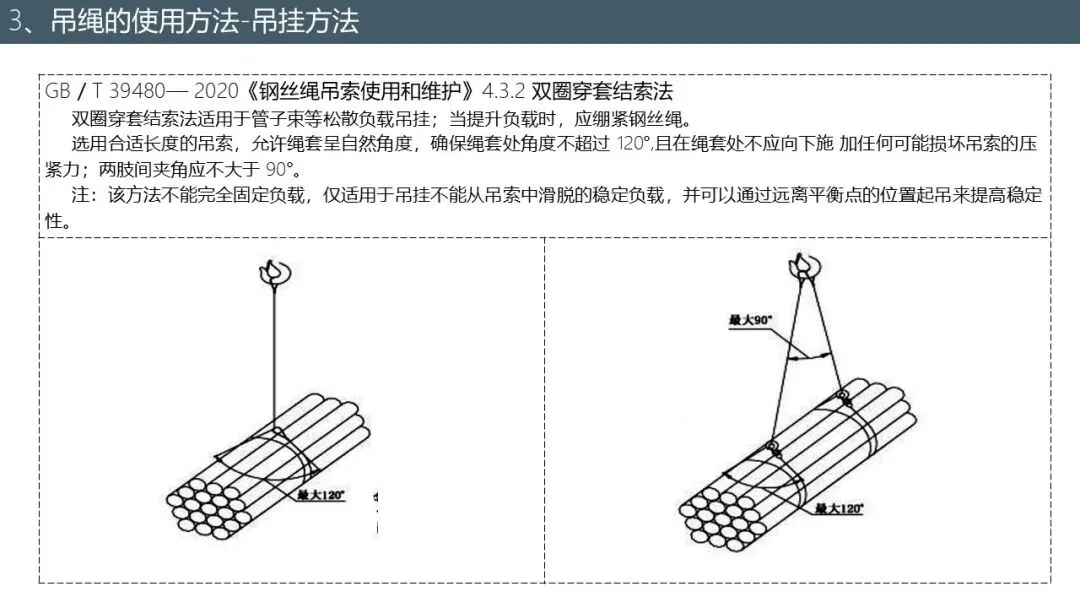 3、吊绳的使用方法-吊挂方法

GB / T 39480— 2020《钢丝绳吊索使用和维护》4.3.2 双圈穿套结索法

双圈穿套结索法适用于管子束等松散负载吊挂；当提升负载时，应绷紧钢丝绳。

选用合适长度的吊索，允许绳套呈自然角度，确保绳套处角度不超过 120°,且在绳套处不应向下施 加任何可能损坏吊索的压紧力；两肢间夹角应不大于 90°。

注：该方法不能完全固定负载，仅适用于吊挂不能从吊索中滑脱的稳定负载，并可以通过远离平衡点的位置起吊来提高稳定性。

最大120°

最大90°

最大120°