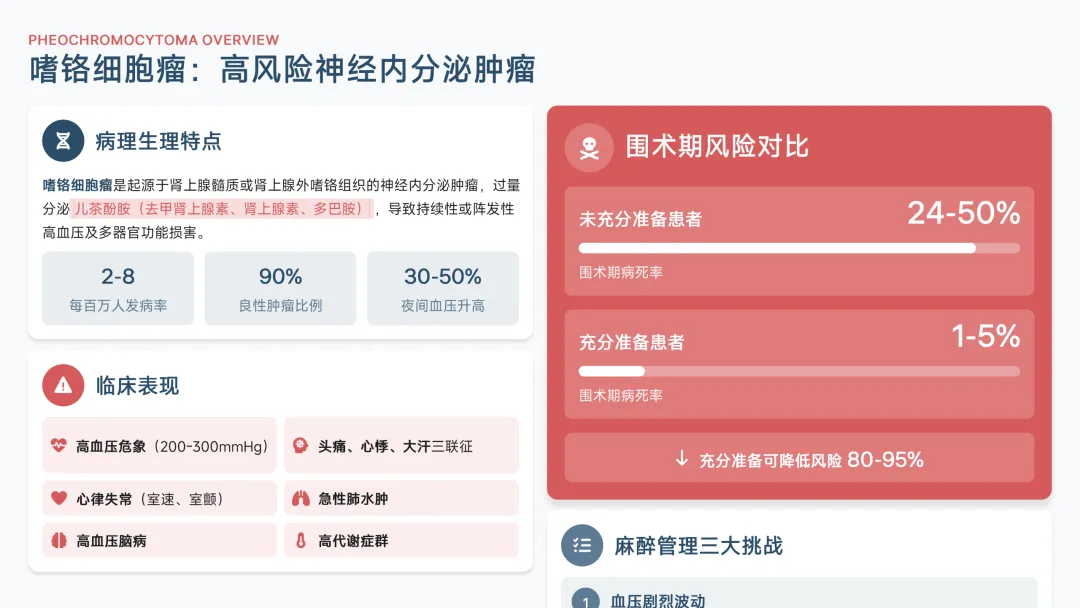 PHEOCHROMOCYTOMA OVERVIEW
嗜铬细胞瘤：高风险神经内分泌肿瘤

病理生理特点

嗜铬细胞瘤是起源于肾上腺髓质或肾上腺外嗜铬组织的神经内分泌肿瘤，过量分泌儿茶酚胺（去甲肾上腺素、肾上腺素、多巴胺），导致持续性或阵发性高血压及多器官功能损害。

2-8
每百万人发病率

90%
良性肿瘤比例

30-50%
夜间血压升高

临床表现

高血压危象（200-300mmHg）

头痛、心悸、大汗三联征

心律失常（室速、室颤）

急性肺水肿

高血压脑病

高代谢症群

围术期风险对比

未充分准备患者
24-50%
围术期病死率

充分准备患者
1-5%
围术期病死率

↓ 充分准备可降低风险 80-95%

麻醉管理三大挑战

1 血压剧烈波动