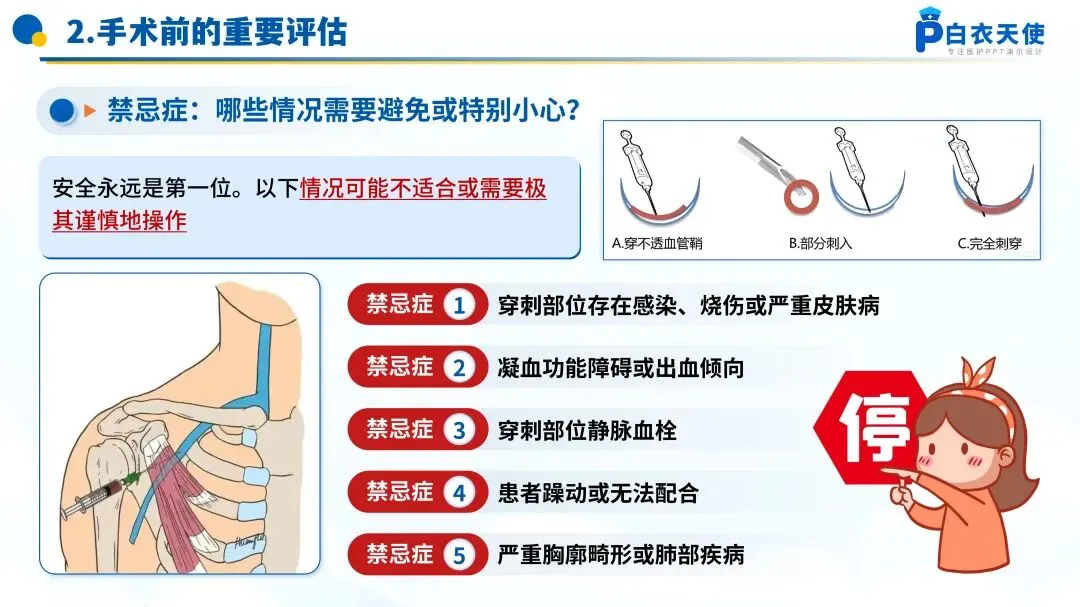 2.手术前的重要评估

白衣天使
专注医护PPT演示设计

禁忌症：哪些情况需要避免或特别小心？

安全永远是第一位。以下情况可能不适合或需要极其谨慎地操作

A.穿不透血管鞘　B.部分刺入　C.完全刺穿

禁忌症 1 穿刺部位存在感染、烧伤或严重皮肤病

禁忌症 2 凝血功能障碍或出血倾向

禁忌症 3 穿刺部位静脉血栓

禁忌症 4 患者躁动或无法配合

禁忌症 5 严重胸廓畸形或肺部疾病

停