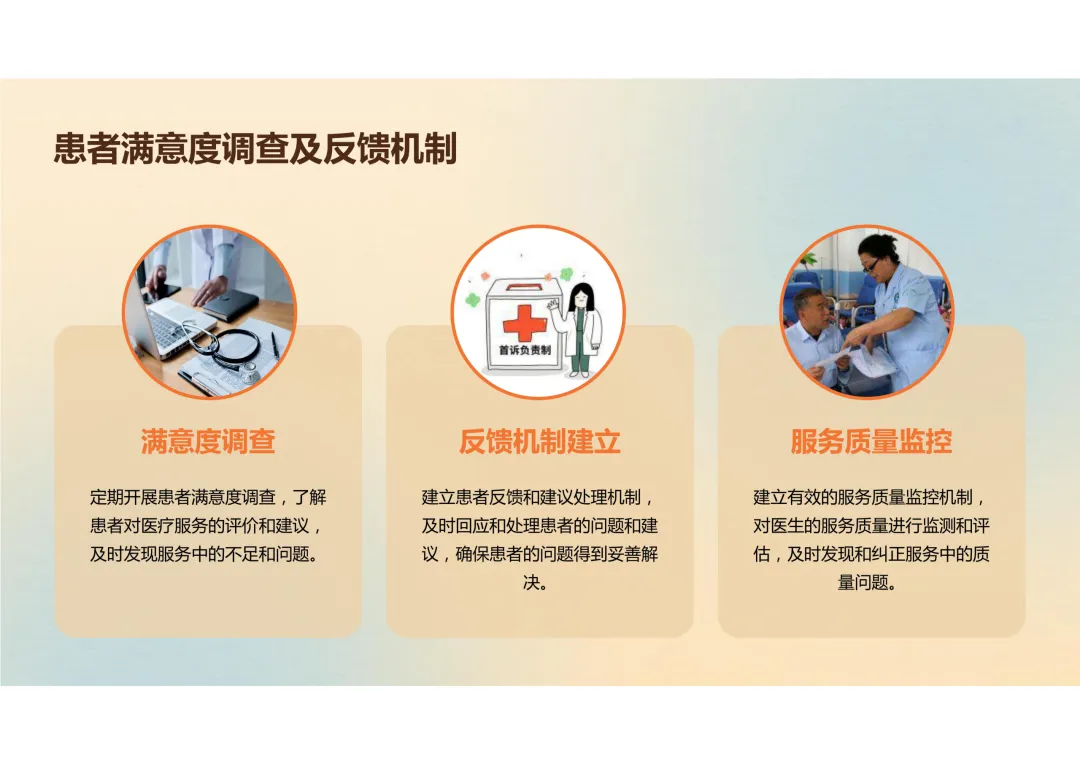 患者满意度调查及反馈机制

首诉负责制

满意度调查

定期开展患者满意度调查，了解患者对医疗服务的评价和建议，及时发现服务中的不足和问题。

反馈机制建立

建立患者反馈和建议处理机制，及时回应和处理患者的问题和建议，确保患者的问题得到妥善解决。

服务质量监控

建立有效的服务质量监控机制，对医生的服务质量进行监测和评估，及时发现和纠正服务中的质量问题。