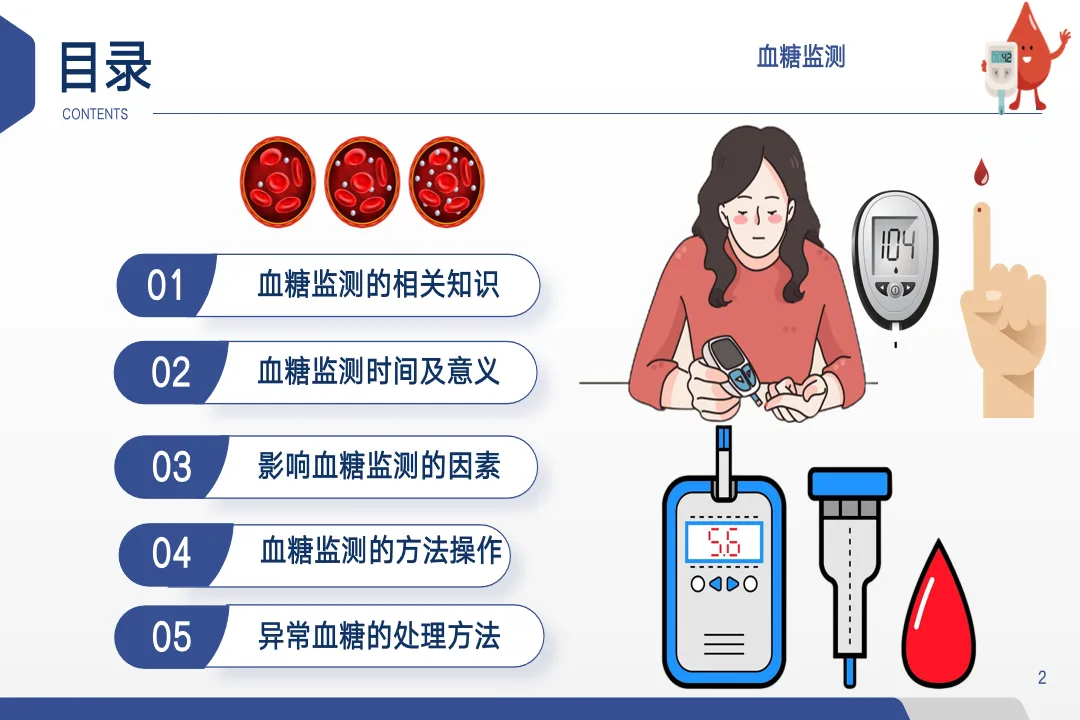 目录
CONTENTS

血糖监测

42

01 血糖监测的相关知识

02 血糖监测时间及意义

03 影响血糖监测的因素

04 血糖监测的方法操作

05 异常血糖的处理方法

104

5.6

2