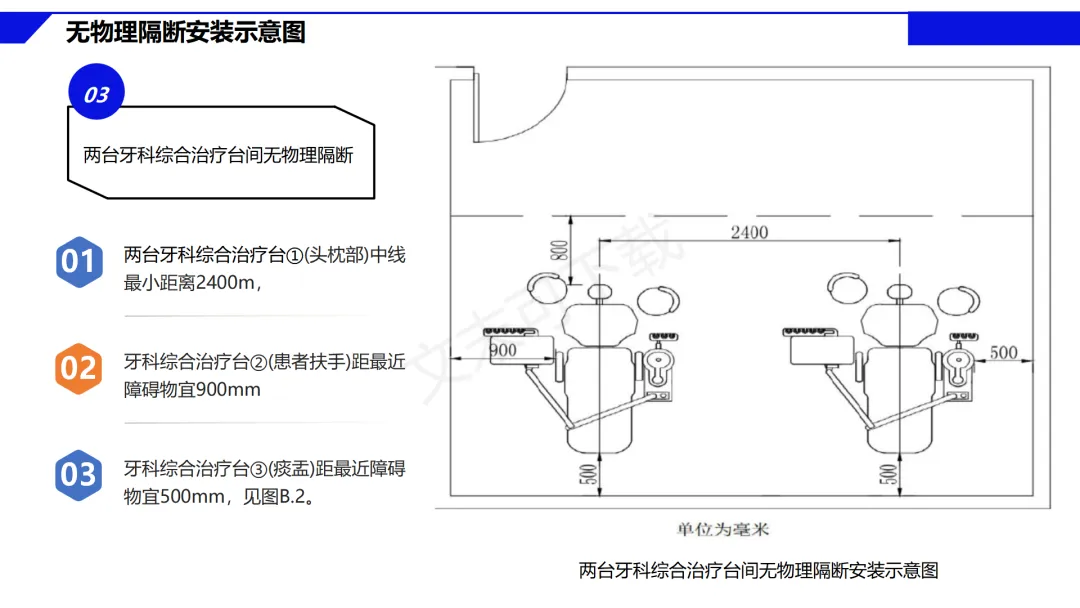 无物理隔断安装示意图

03

两台牙科综合治疗台间无物理隔断

01 两台牙科综合治疗台①(头枕部)中线最小距离2400m，

02 牙科综合治疗台②(患者扶手)距最近障碍物宜900mm

03 牙科综合治疗台③(痰盂)距最近障碍物宜500mm，见图B.2。

800

2400

900

500

500

500

单位为毫米

两台牙科综合治疗台间无物理隔断安装示意图