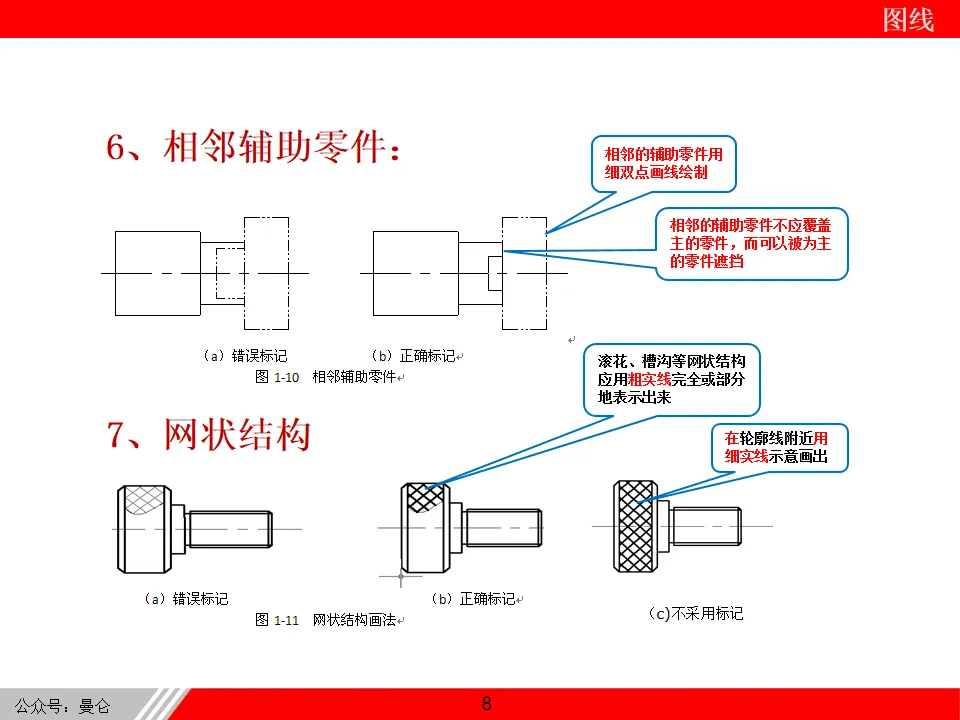 图线

6、相邻辅助零件：

相邻的辅助零件用细双点画线绘制

相邻的辅助零件不应覆盖主的零件，而可以被为主的零件遮挡

（a）错误标记　　（b）正确标记

图 1-10　相邻辅助零件

滚花、槽沟等网状结构应用粗实线完全或部分地表示出来

7、网状结构

在轮廓线附近用细实线示意画出

（a）错误标记　　（b）正确标记　　(c)不采用标记

图 1-11　网状结构画法

公众号：曼仑

8