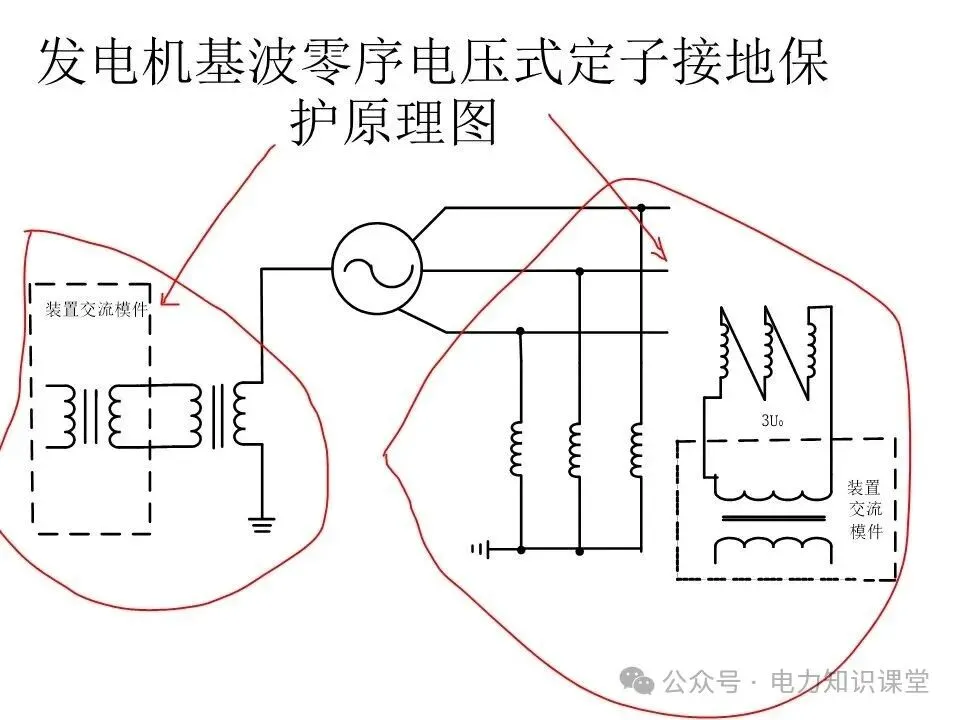 发电机基波零序电压式定子接地保护原理图

装置交流模件

$3U_0$

装置交流模件

公众号 · 电力知识课堂