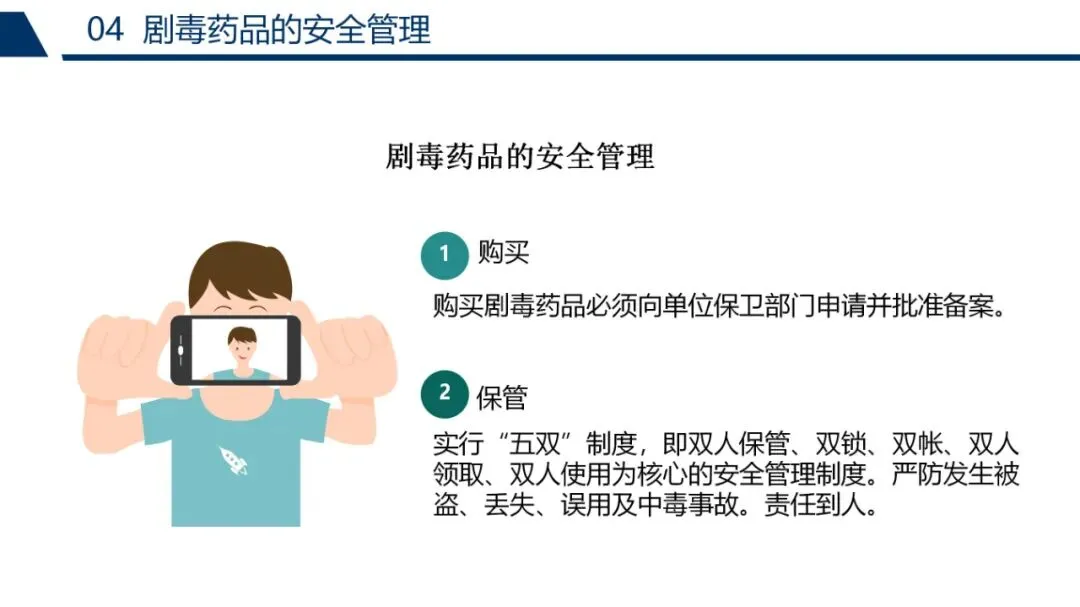 04 剧毒药品的安全管理

剧毒药品的安全管理

1 购买

购买剧毒药品必须向单位保卫部门申请并批准备案。

2 保管

实行“五双”制度，即双人保管、双锁、双帐、双人领取、双人使用为核心的安全管理制度。严防发生被盗、丢失、误用及中毒事故。责任到人。