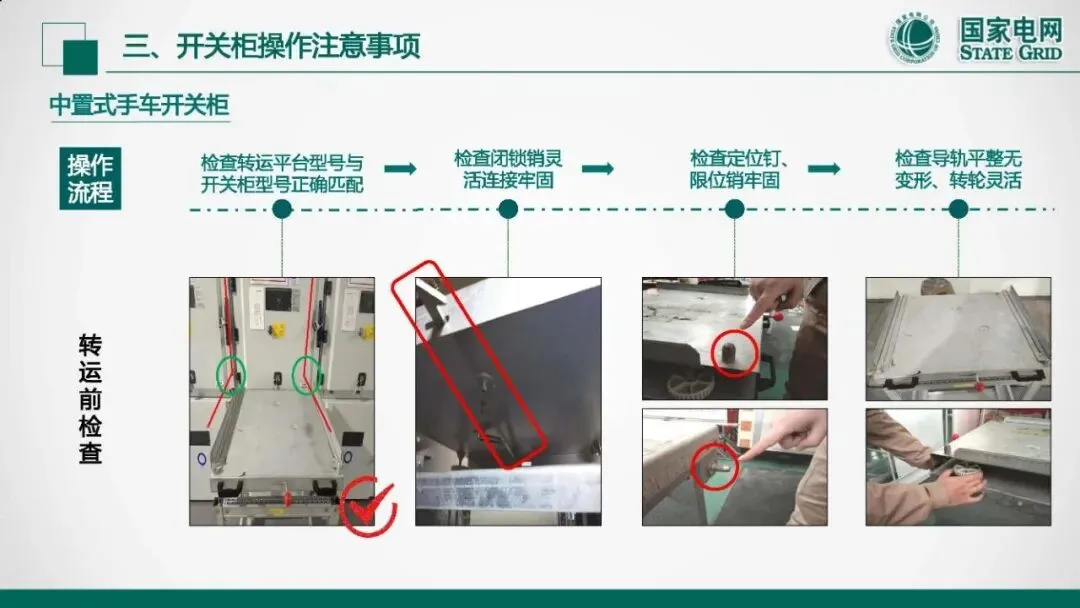 三、开关柜操作注意事项

国家电网
STATE GRID

中置式手车开关柜

操作流程

检查转运平台型号与开关柜型号正确匹配

检查闭锁销灵活连接牢固

检查定位钉、限位销牢固

检查导轨平整无变形、转轮灵活

转运前检查