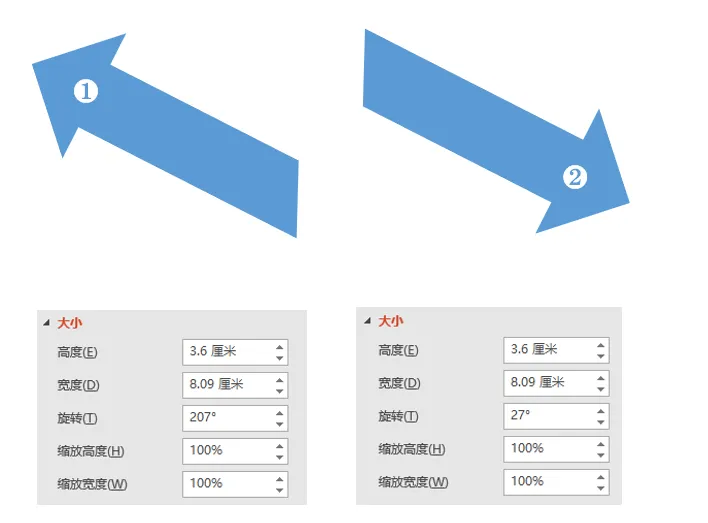 ①

②

大小
高度(E) 3.6 厘米
宽度(D) 8.09 厘米
旋转(T) 207°
缩放高度(H) 100%
缩放宽度(W) 100%

大小
高度(E) 3.6 厘米
宽度(D) 8.09 厘米
旋转(T) 27°
缩放高度(H) 100%
缩放宽度(W) 100%