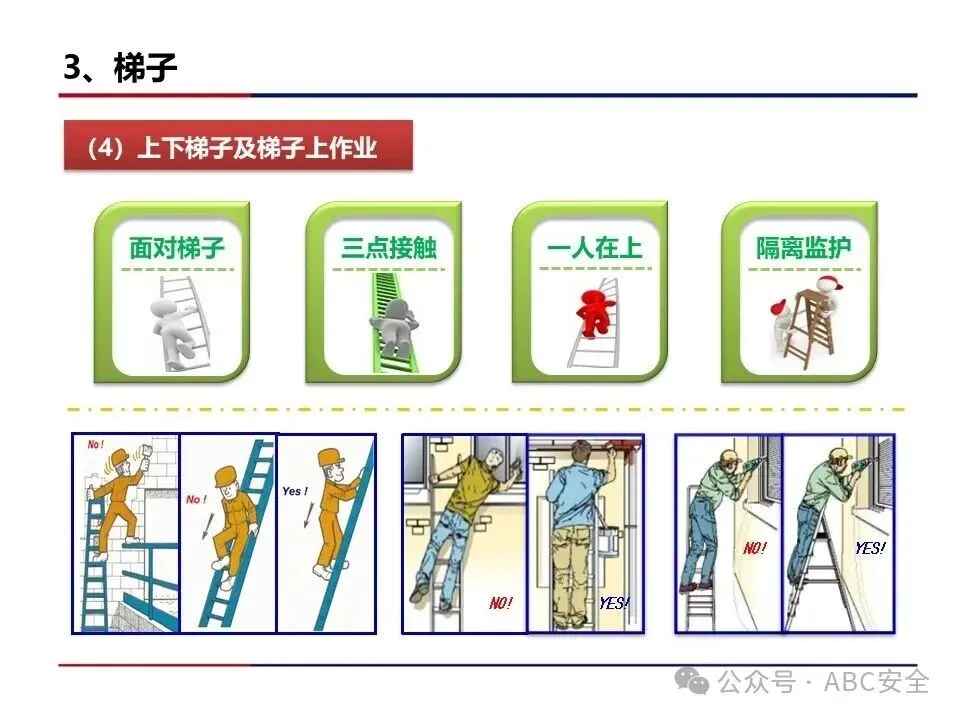 3、梯子

（4）上下梯子及梯子上作业

面对梯子

三点接触

一人在上

隔离监护

No !

No !

Yes !

NO!

YES!

NO!

YES!

公众号 · ABC安全