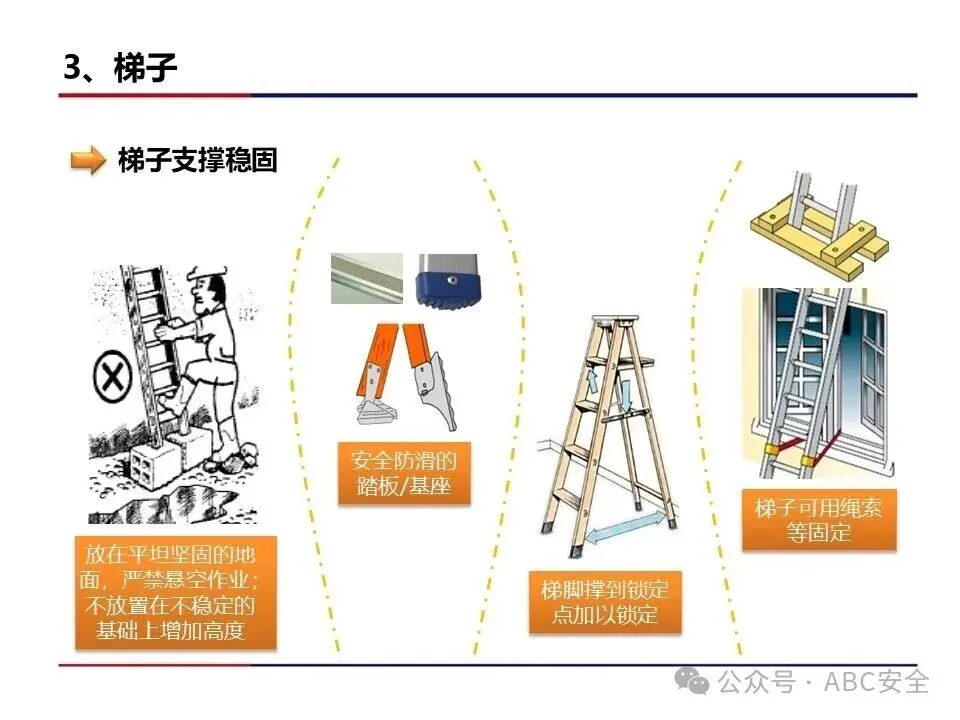 3、梯子

梯子支撑稳固

放在平坦坚固的地面，严禁悬空作业；不放置在不稳定的基础上增加高度

安全防滑的踏板/基座

梯脚撑到锁定点加以锁定

梯子可用绳索等固定

公众号 · ABC安全