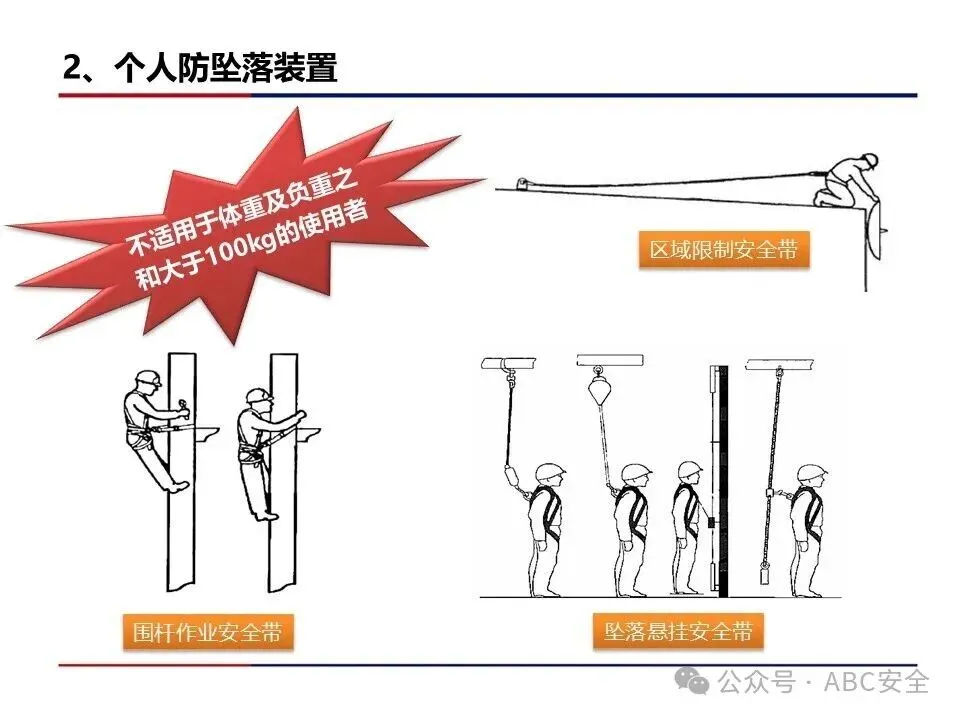 2、个人防坠落装置

不适用于体重及负重之和大于100kg的使用者

区域限制安全带

围杆作业安全带

坠落悬挂安全带

公众号 · ABC安全