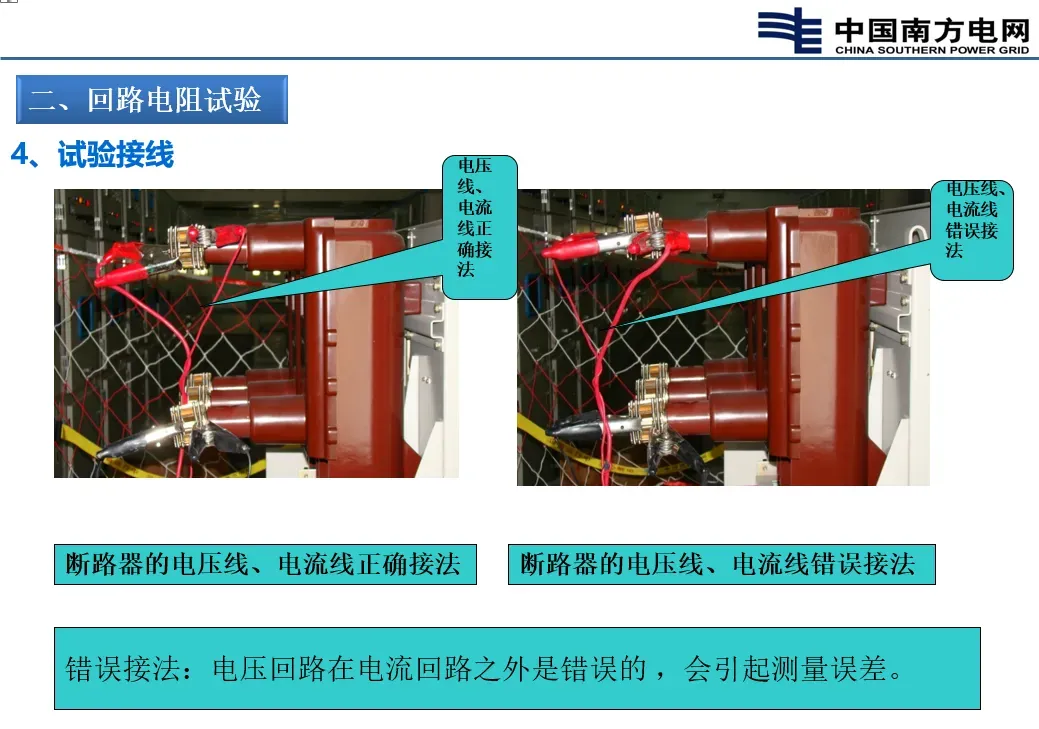 中国南方电网
CHINA SOUTHERN POWER GRID

二、回路电阻试验

4、试验接线

电压线、电流线正确接法

电压线、电流线错误接法

断路器的电压线、电流线正确接法

断路器的电压线、电流线错误接法

错误接法：电压回路在电流回路之外是错误的，会引起测量误差。